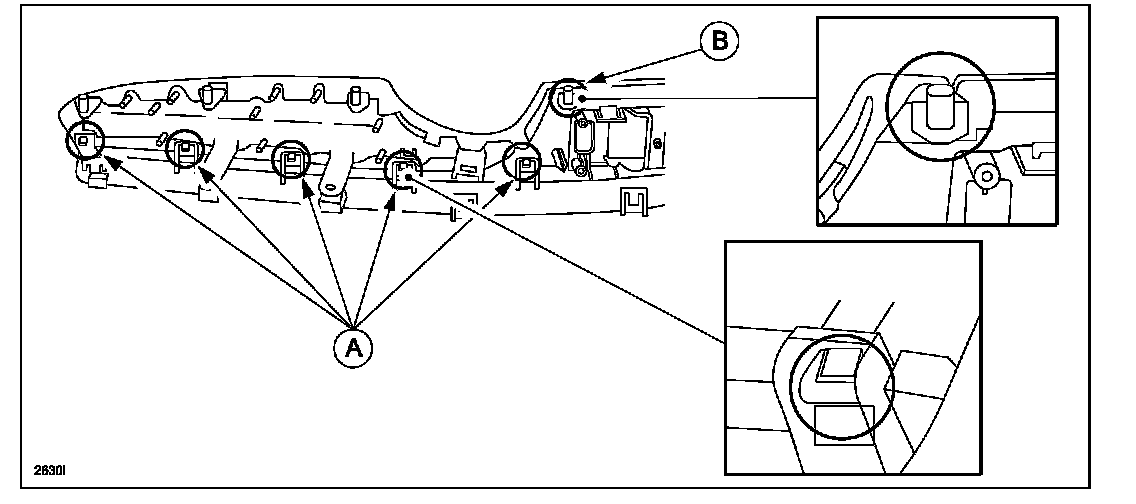 B

A

2630I