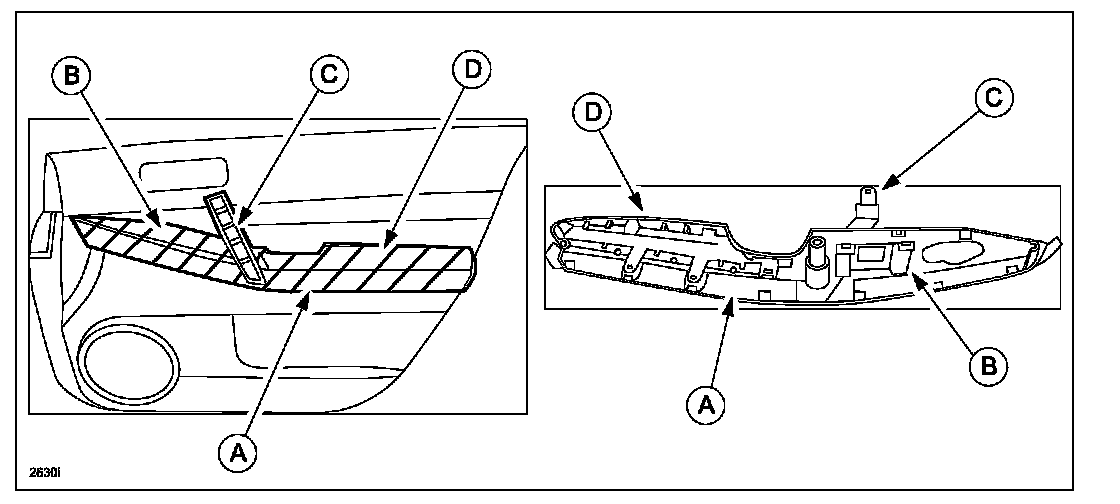 B
C
D
A
D
C
B
A
2630i