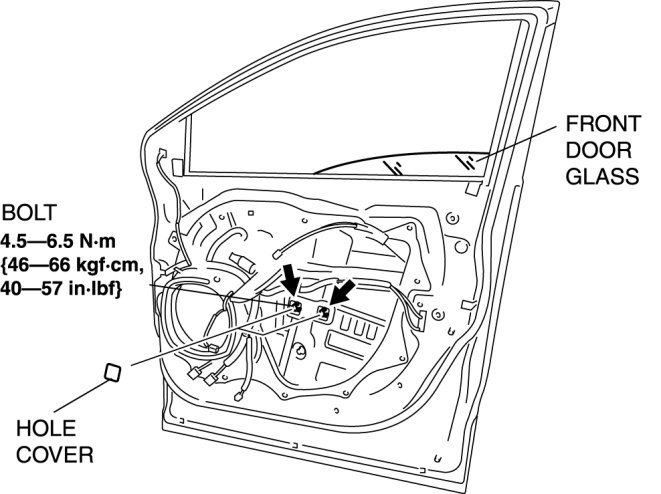 FRONT DOOR GLASS

BOLT
4.5—6.5 N·m
{46—66 kgf·cm,
40—57 in·lbf}

HOLE COVER