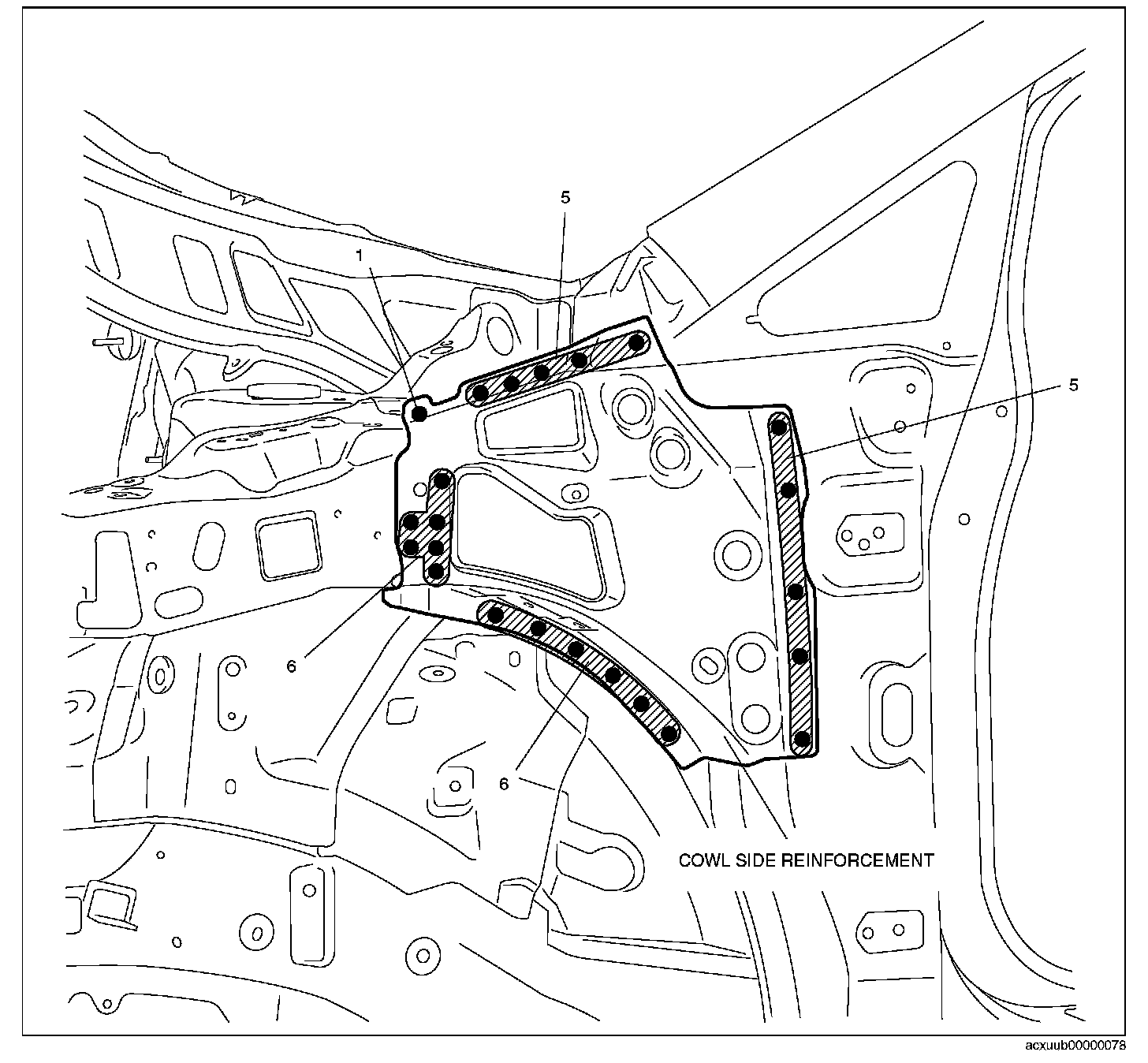 5
1
5
6
6
COWL SIDE REINFORCEMENT
acxuub00000078