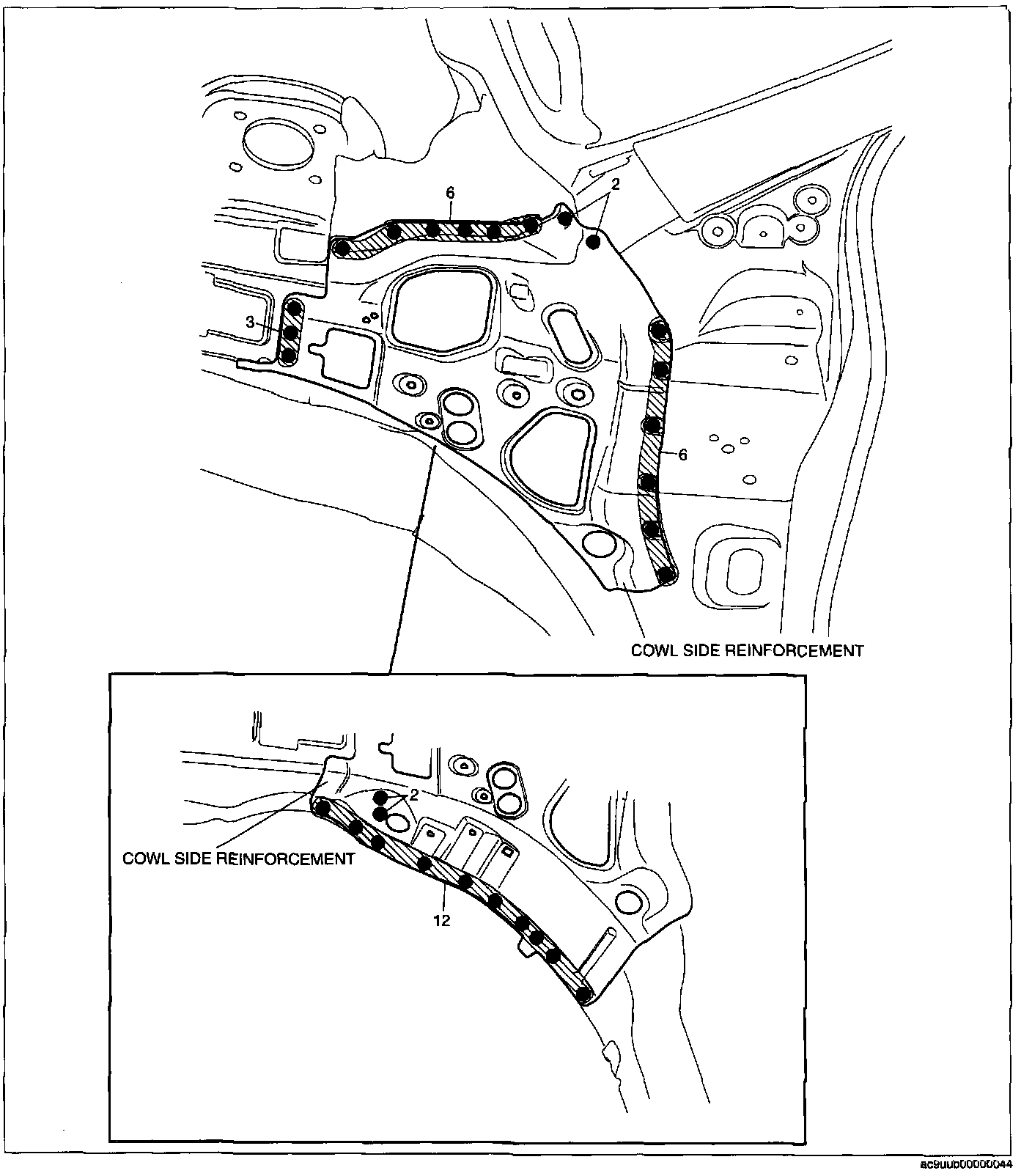 6
2
3
6
COWL SIDE REINFORCEMENT
2
COWL SIDE REINFORCEMENT
12
ac9uub00000044