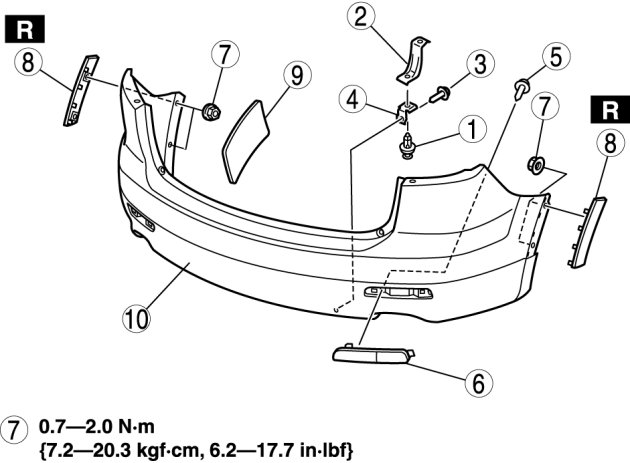 R
8
7
9
2
3
4
1
5
7
R
8
10
6

7 0.7—2.0 N·m
{7.2—20.3 kgf·cm, 6.2—17.7 in·lbf}