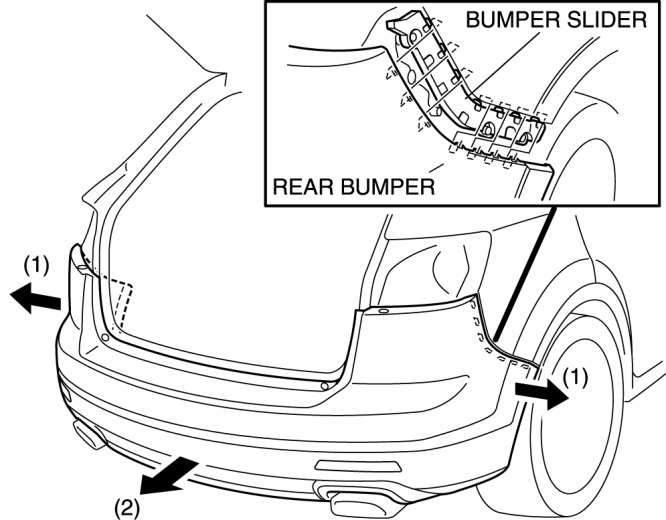 BUMPER SLIDER
REAR BUMPER
(1)
(1)
(2)