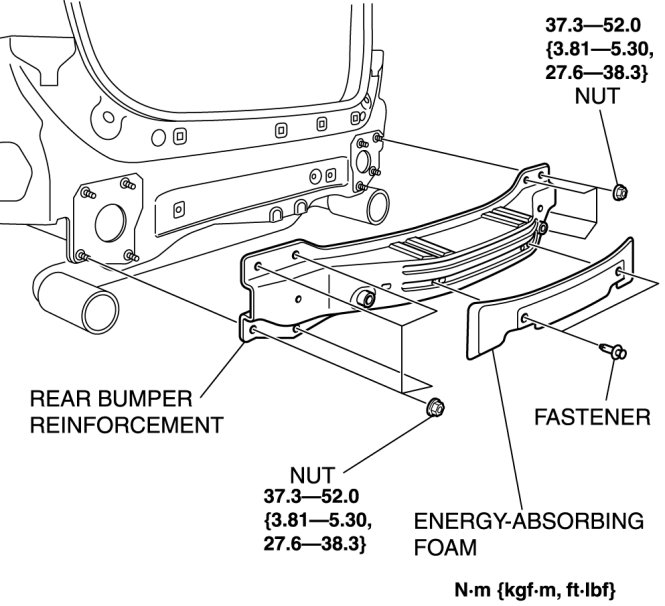 37.3—52.0
{3.81—5.30,
27.6—38.3}
NUT

REAR BUMPER
REINFORCEMENT

FASTENER

NUT
37.3—52.0
{3.81—5.30,
27.6—38.3}

ENERGY-ABSORBING
FOAM

N·m {kgf·m, ft·lbf}