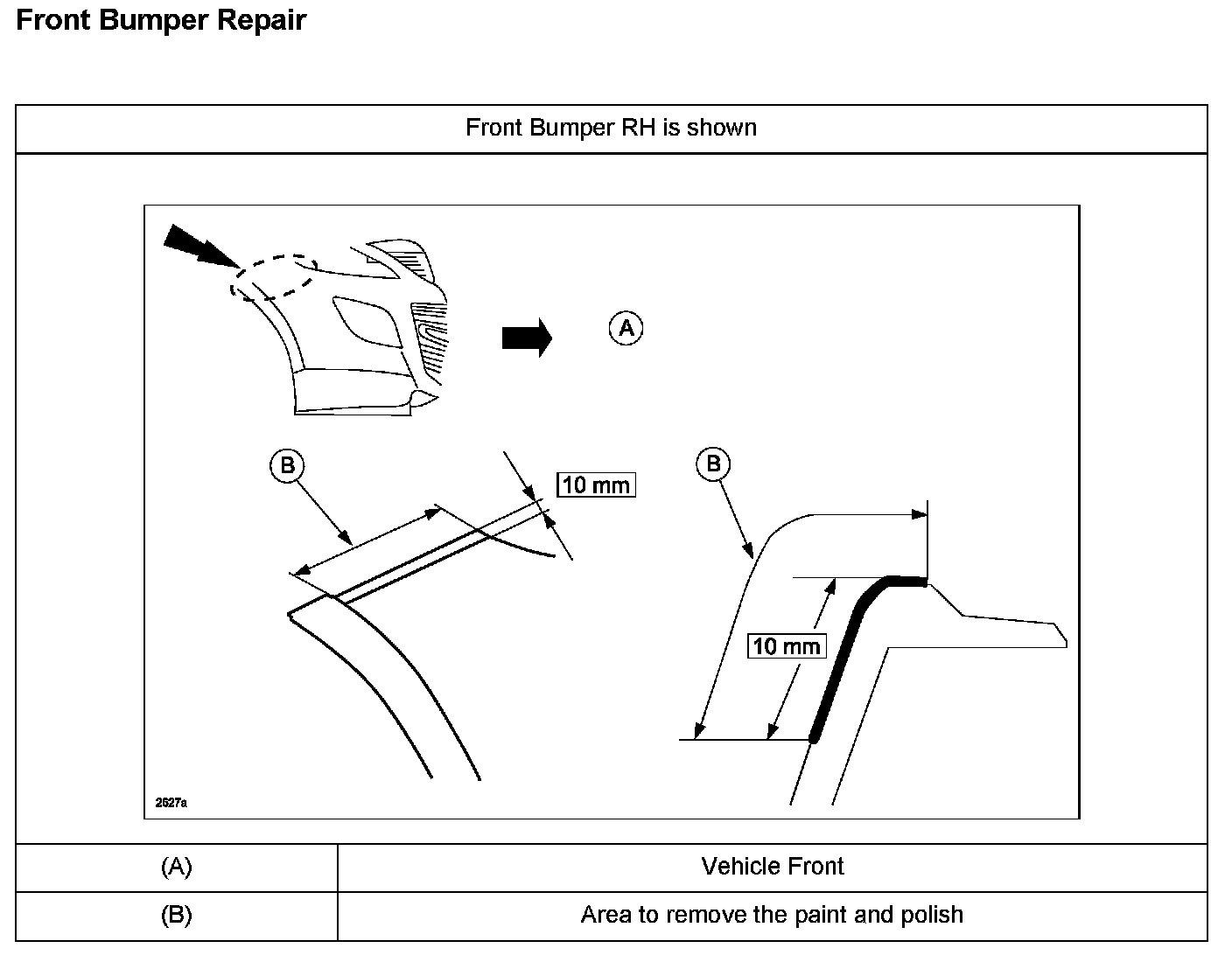 Front Bumper Repair

Front Bumper RH is shown

A

B

10 mm

B

10 mm

2627a

| (A) | Vehicle Front |
|---|---|
| (B) | Area to remove the paint and polish |