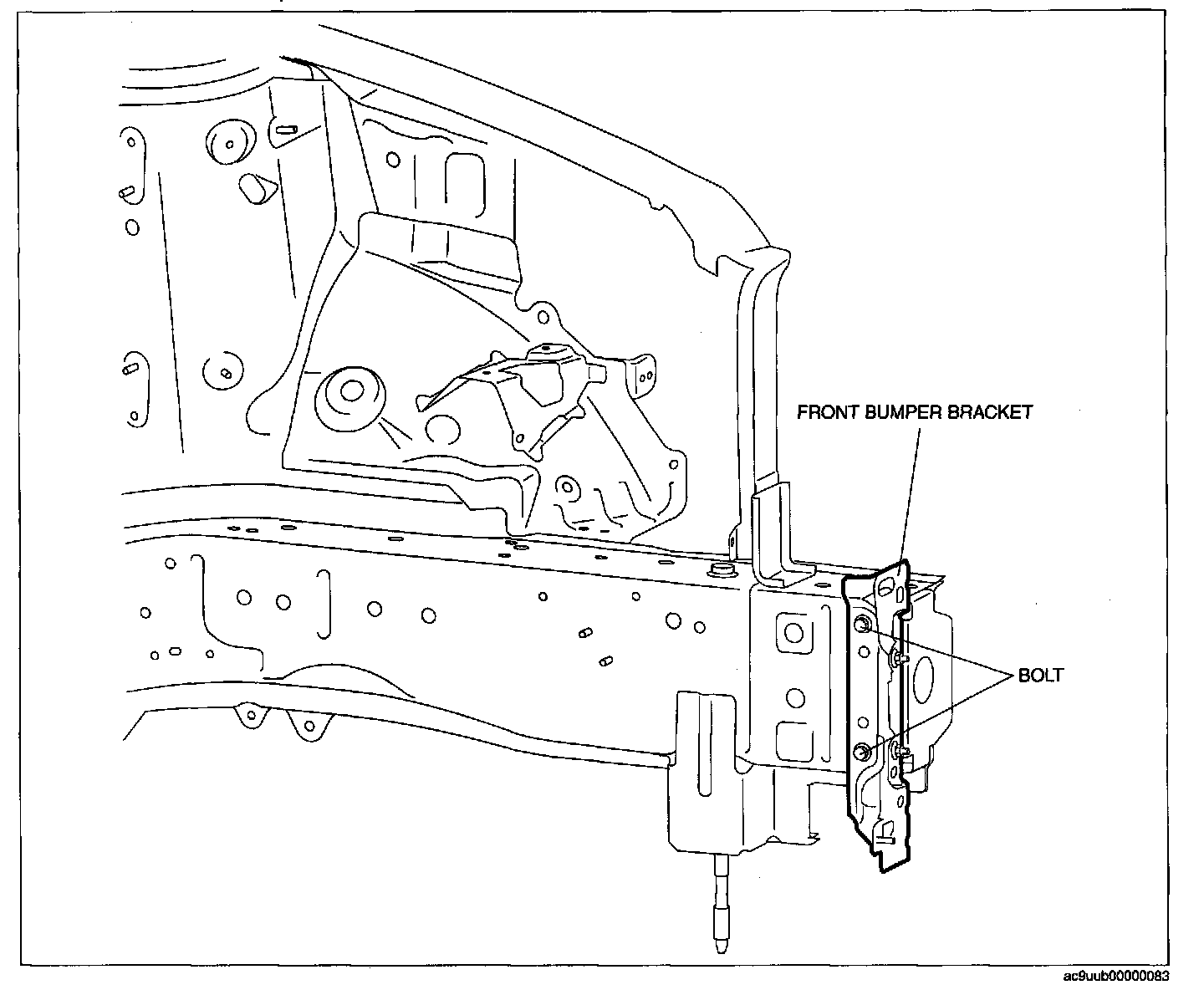 FRONT BUMPER BRACKET

BOLT

ac9uub00000083