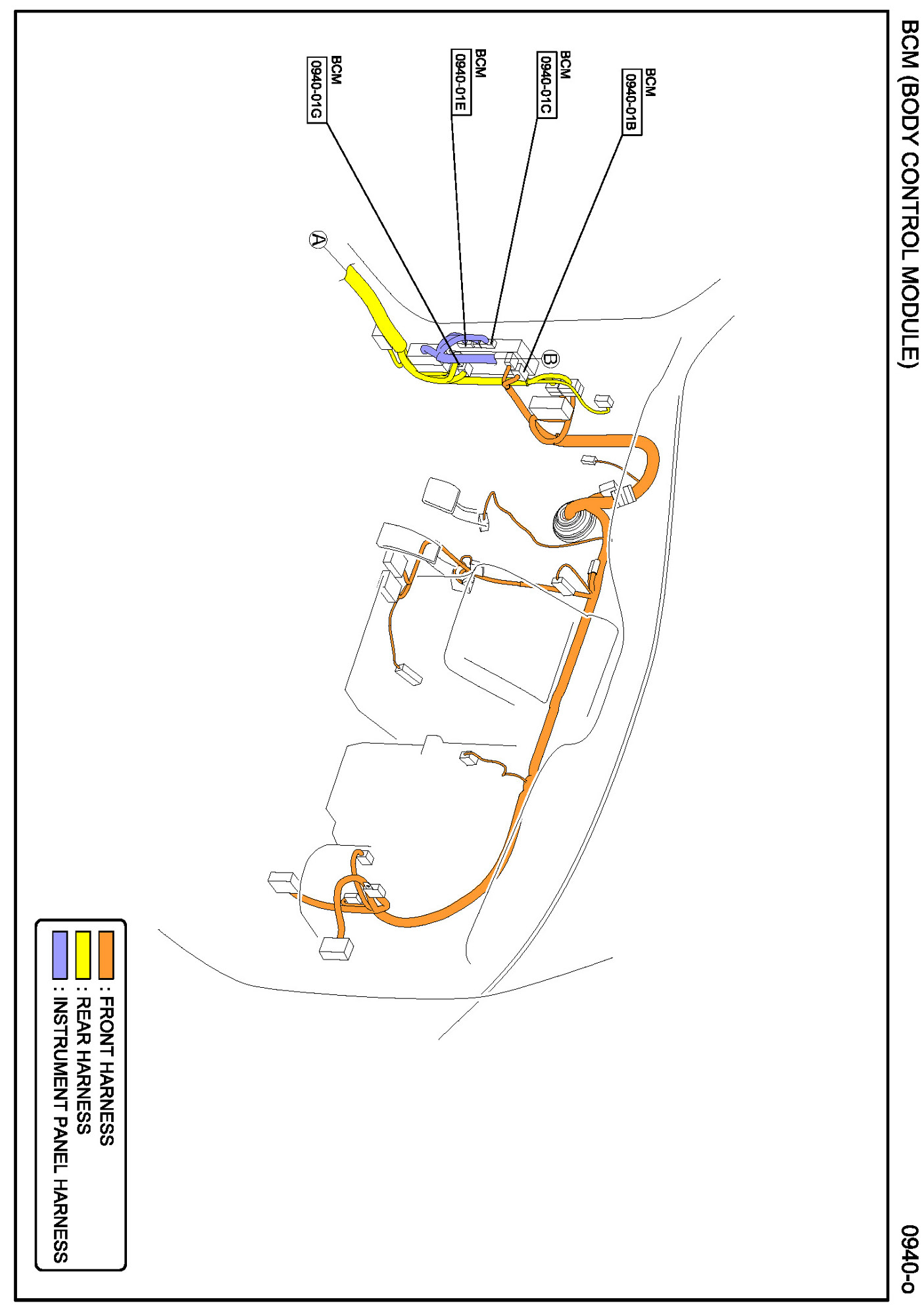 BCM (BODY CONTROL MODULE)

0940-o

BCM
0940-01B

BCM
0940-01C

BCM
0940-01E

BCM
0940-01G

A

B

: FRONT HARNESS
: REAR HARNESS
: INSTRUMENT PANEL HARNESS