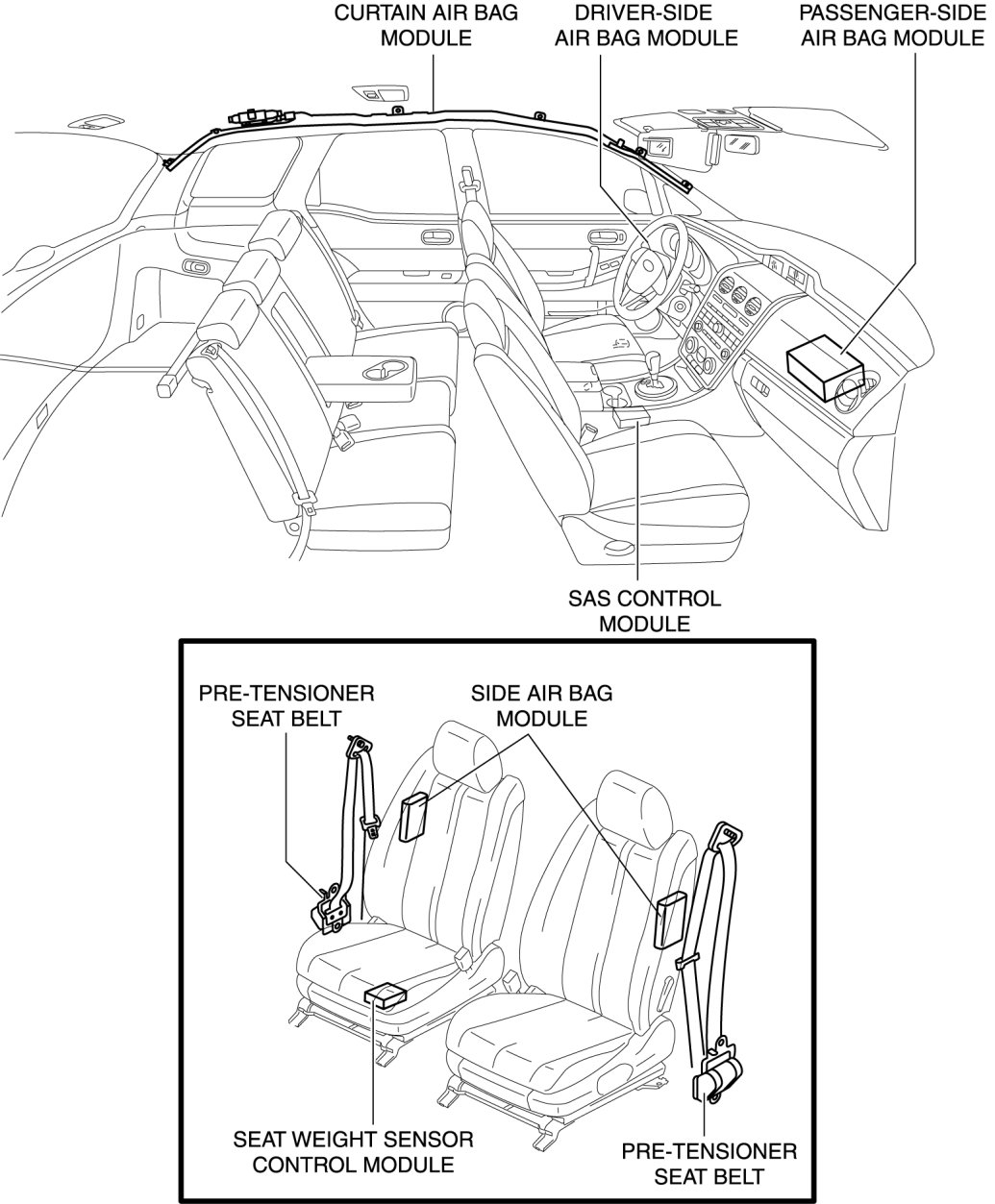 CURTAIN AIR BAG MODULE

DRIVER-SIDE AIR BAG MODULE

PASSENGER-SIDE AIR BAG MODULE

SAS CONTROL MODULE

PRE-TENSIONER SEAT BELT

SIDE AIR BAG MODULE

SEAT WEIGHT SENSOR CONTROL MODULE

PRE-TENSIONER SEAT BELT