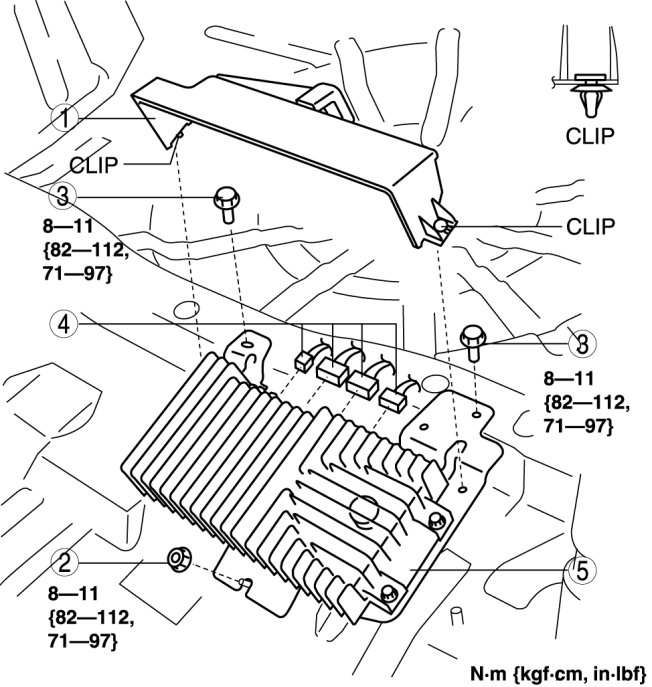 CLIP

1

CLIP

3

8—11 {82—112, 71—97}

CLIP

4

3

8—11 {82—112, 71—97}

2

8—11 {82—112, 71—97}

5

N·m {kgf·cm, in·lbf}