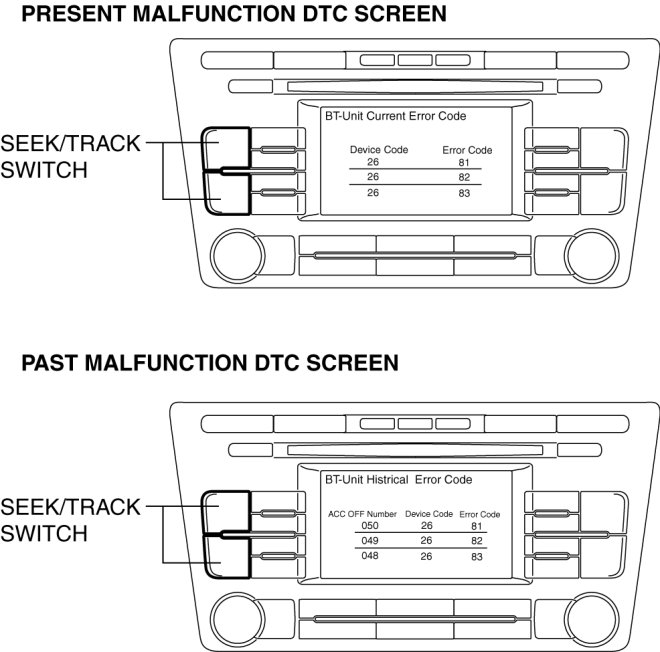 PRESENT MALFUNCTION DTC SCREEN

SEEK/TRACK SWITCH

BT-Unit Current Error Code

| Device Code | Error Code |
|---|---|
| 26 | 81 |
| 26 | 82 |
| 26 | 83 |

PAST MALFUNCTION DTC SCREEN

SEEK/TRACK SWITCH

BT-Unit Histrical Error Code

| ACC OFF Number | Device Code | Error Code |
|---|---|---|
| 050 | 26 | 81 |
| 049 | 26 | 82 |
| 048 | 26 | 83 |