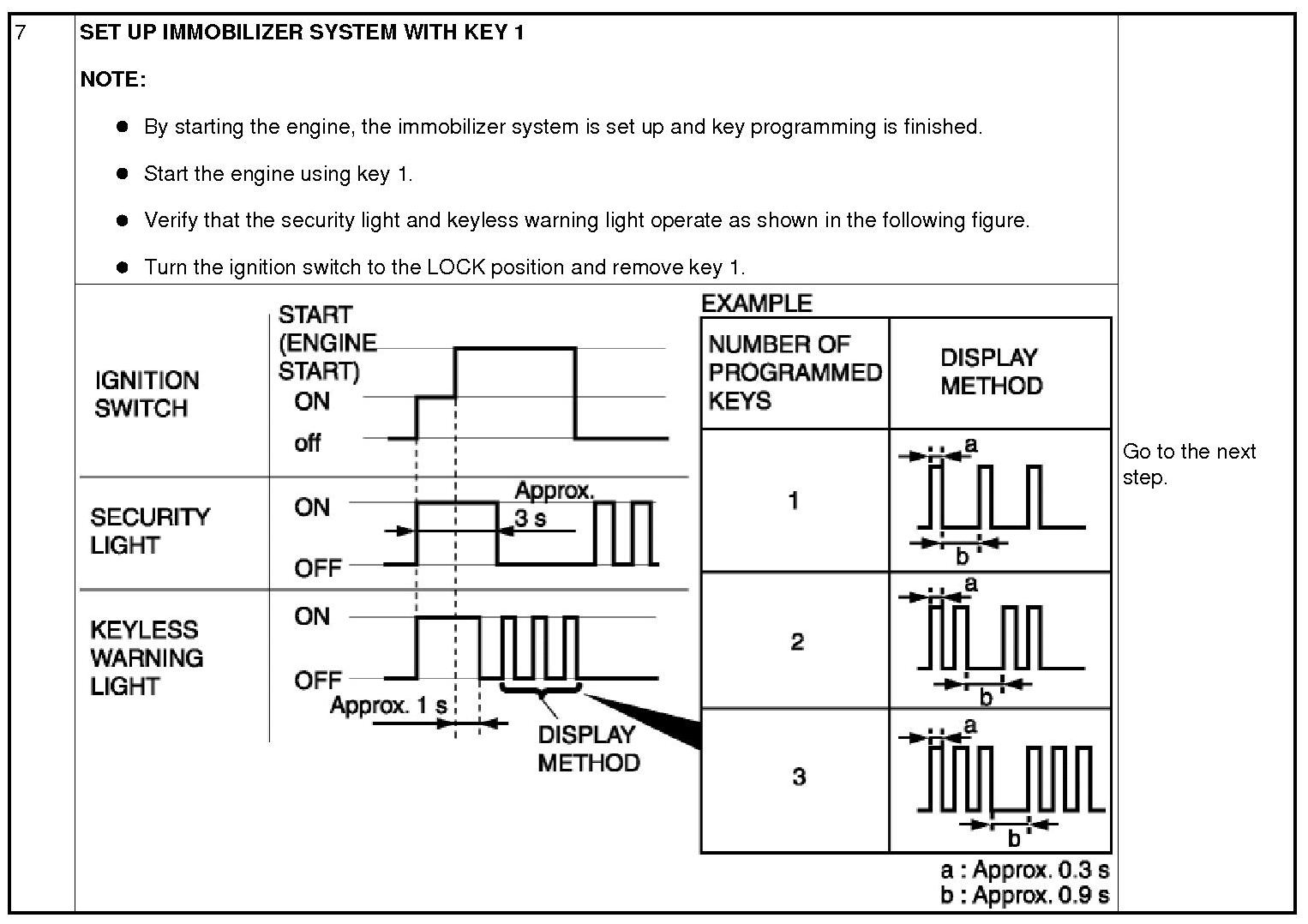 7

SET UP IMMOBILIZER SYSTEM WITH KEY 1

NOTE:

- By starting the engine, the immobilizer system is set up and key programming is finished.
- Start the engine using key 1.
- Verify that the security light and keyless warning light operate as shown in the following figure.
- Turn the ignition switch to the LOCK position and remove key 1.

IGNITION SWITCH

START (ENGINE START)

ON

off

SECURITY LIGHT

ON

OFF

Approx. 3 s

KEYLESS WARNING LIGHT

ON

OFF

Approx. 1 s

DISPLAY METHOD

EXAMPLE

| NUMBER OF PROGRAMMED KEYS | DISPLAY METHOD |
|---|---|
| 1 | a b |
| 2 | a b |
| 3 | a b |

a : Approx. 0.3 s
b : Approx. 0.9 s

Go to the next step.