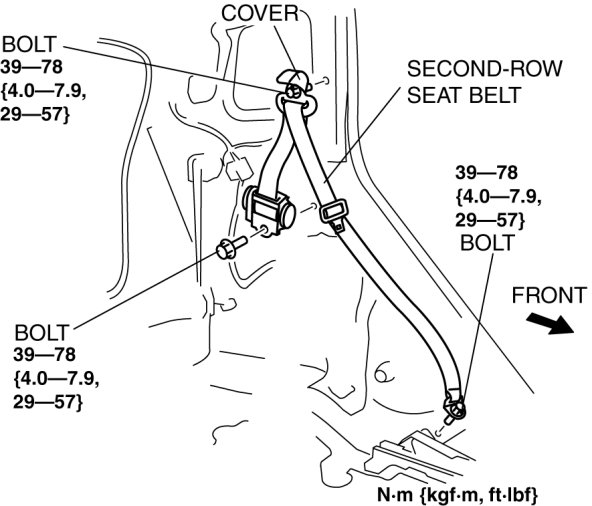 COVER

BOLT
39—78
{4.0—7.9,
29—57}

SECOND-ROW
SEAT BELT

39—78
{4.0—7.9,
29—57}
BOLT

FRONT

BOLT
39—78
{4.0—7.9,
29—57}

N·m {kgf·m, ft·lbf}