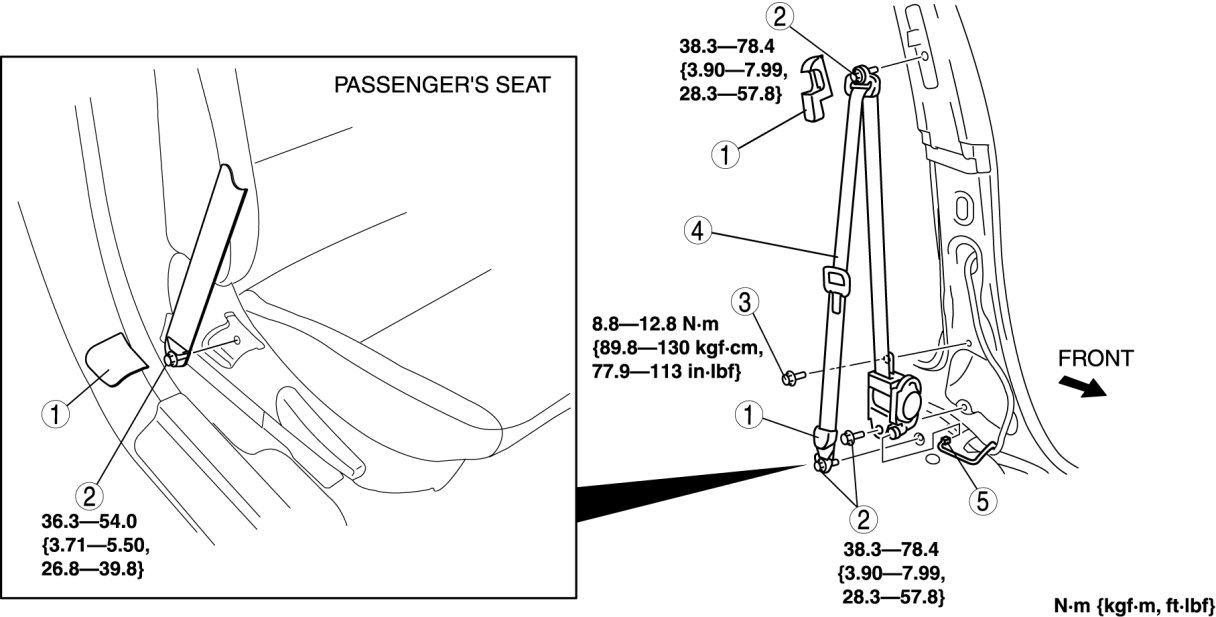 PASSENGER'S SEAT

1

2

36.3—54.0
{3.71—5.50,
26.8—39.8}

2

38.3—78.4
{3.90—7.99,
28.3—57.8}

1

4

3

8.8—12.8 N·m
{89.8—130 kgf·cm,
77.9—113 in·lbf}

FRONT

1

2

5

38.3—78.4
{3.90—7.99,
28.3—57.8}

N·m {kgf·m, ft·lbf}