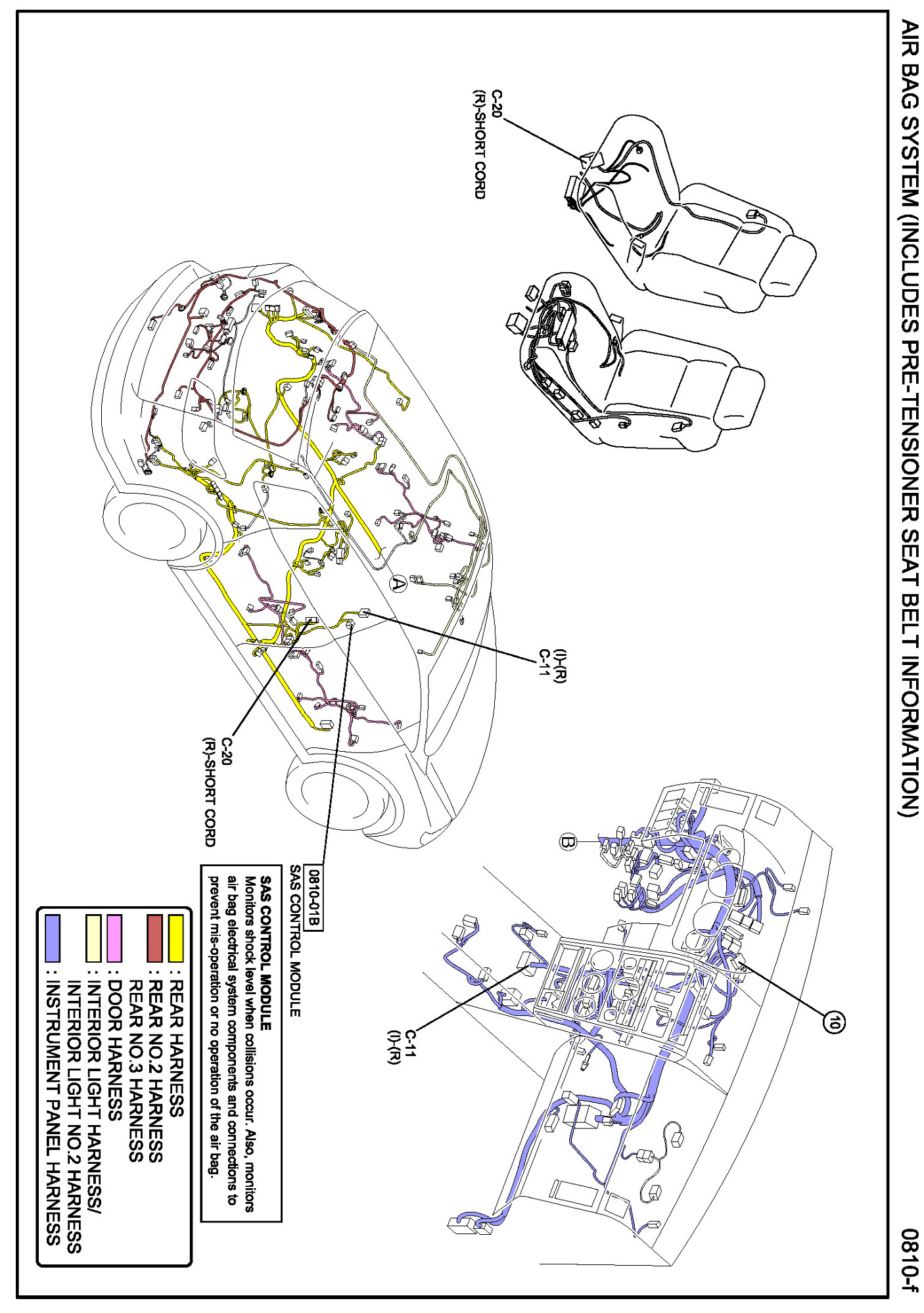 AIR BAG SYSTEM (INCLUDES PRE-TENSIONER SEAT BELT INFORMATION)

0810-f

C-20
(R)-SHORT CORD

(I)-(R)
C-11

A

C-20
(R)-SHORT CORD

B

10

C-11
(I)-(R)

0810-01B
SAS CONTROL MODULE

SAS CONTROL MODULE
Monitors shock level when collisions occur. Also, monitors air bag electrical system components and connections to prevent mis-operation or no operation of the air bag.

: REAR HARNESS
: REAR NO.2 HARNESS
REAR NO.3 HARNESS
: DOOR HARNESS
: INTERIOR LIGHT HARNESS/
INTERIOR LIGHT NO.2 HARNESS
: INSTRUMENT PANEL HARNESS