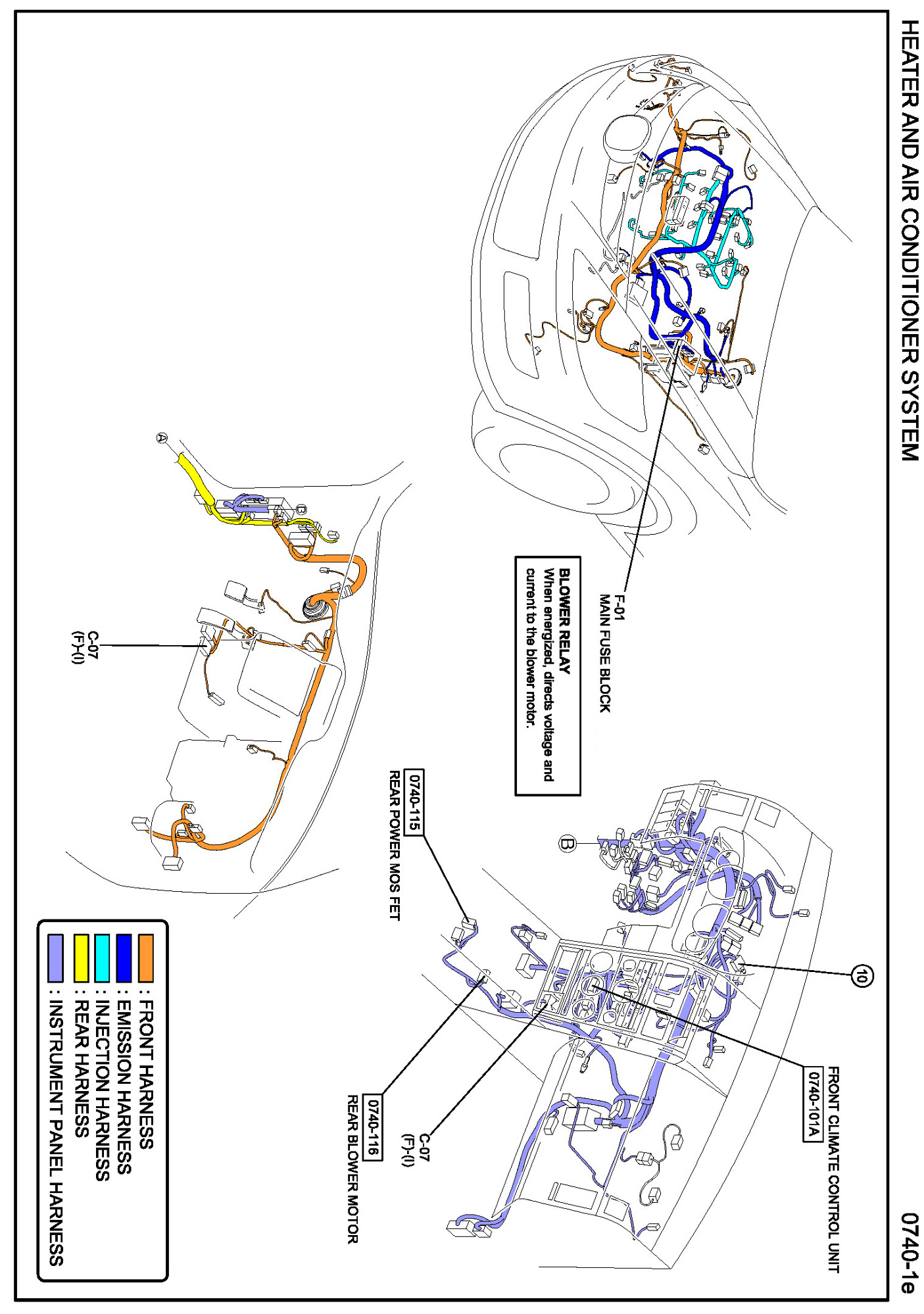 HEATER AND AIR CONDITIONER SYSTEM

0740-1e

F-01
MAIN FUSE BLOCK

BLOWER RELAY
When energized, directs voltage and current to the blower motor.

A

B

C-07
(F)-(I)

B

10

FRONT CLIMATE CONTROL UNIT
0740-101A

0740-115
REAR POWER MOS FET

C-07
(F)-(I)

0740-116
REAR BLOWER MOTOR

: FRONT HARNESS
: EMISSION HARNESS
: INJECTION HARNESS
: REAR HARNESS
: INSTRUMENT PANEL HARNESS