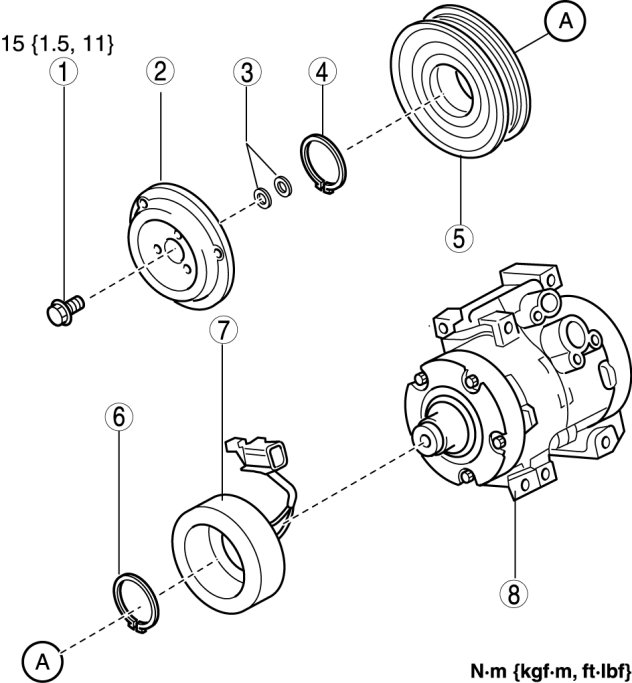 15 {1.5, 11}
1
2
3
4
A
5
7
6
8
A
N·m {kgf·m, ft·lbf}