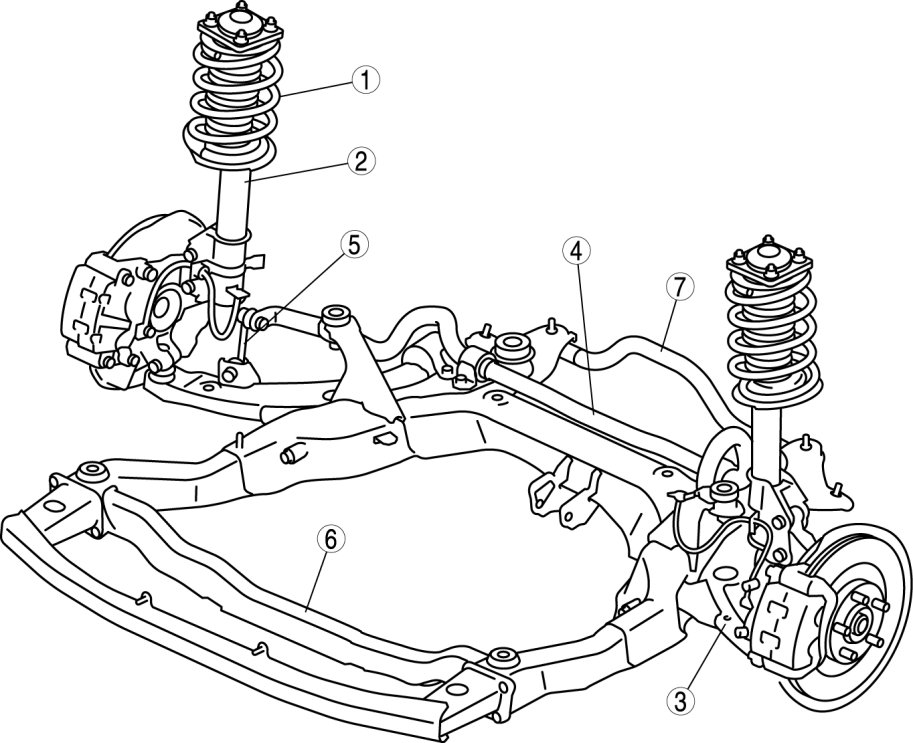 1
2
5
4
7
6
3