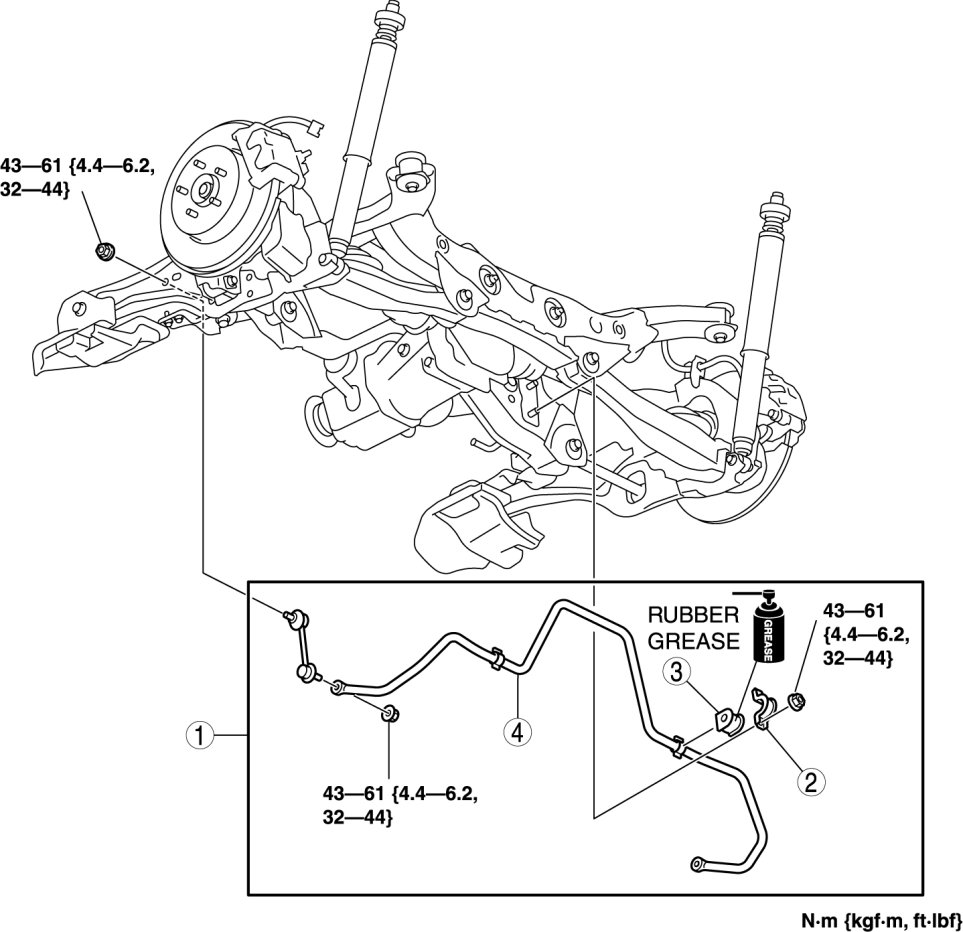 43—61 {4.4—6.2, 32—44}

RUBBER GREASE

GREASE

43—61 {4.4—6.2, 32—44}

3

4

1

2

43—61 {4.4—6.2, 32—44}

N·m {kgf·m, ft·lbf}