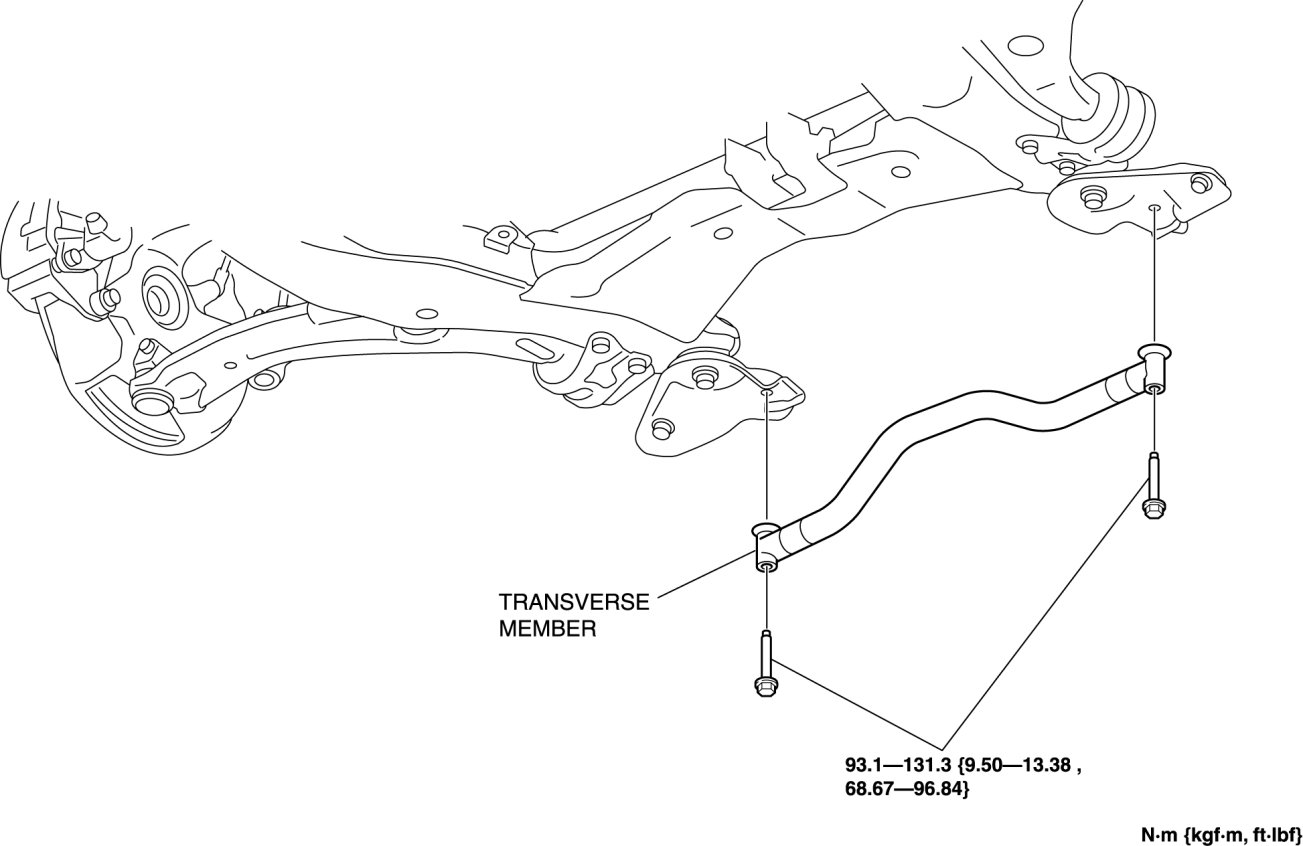 TRANSVERSE MEMBER

93.1—131.3 {9.50—13.38 , 68.67—96.84}

N·m {kgf·m, ft·lbf}