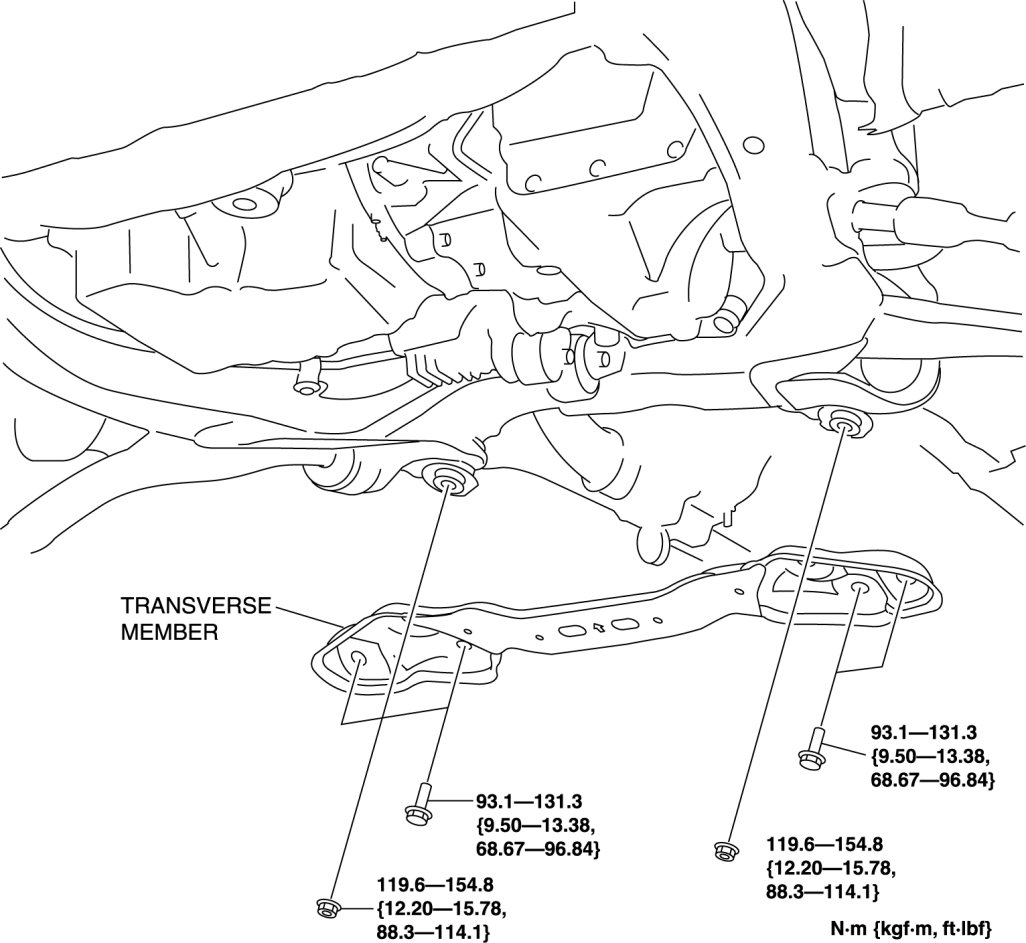 TRANSVERSE MEMBER

93.1—131.3 {9.50—13.38, 68.67—96.84}

93.1—131.3 {9.50—13.38, 68.67—96.84}

119.6—154.8 {12.20—15.78, 88.3—114.1}

119.6—154.8 {12.20—15.78, 88.3—114.1}

N·m {kgf·m, ft·lbf}