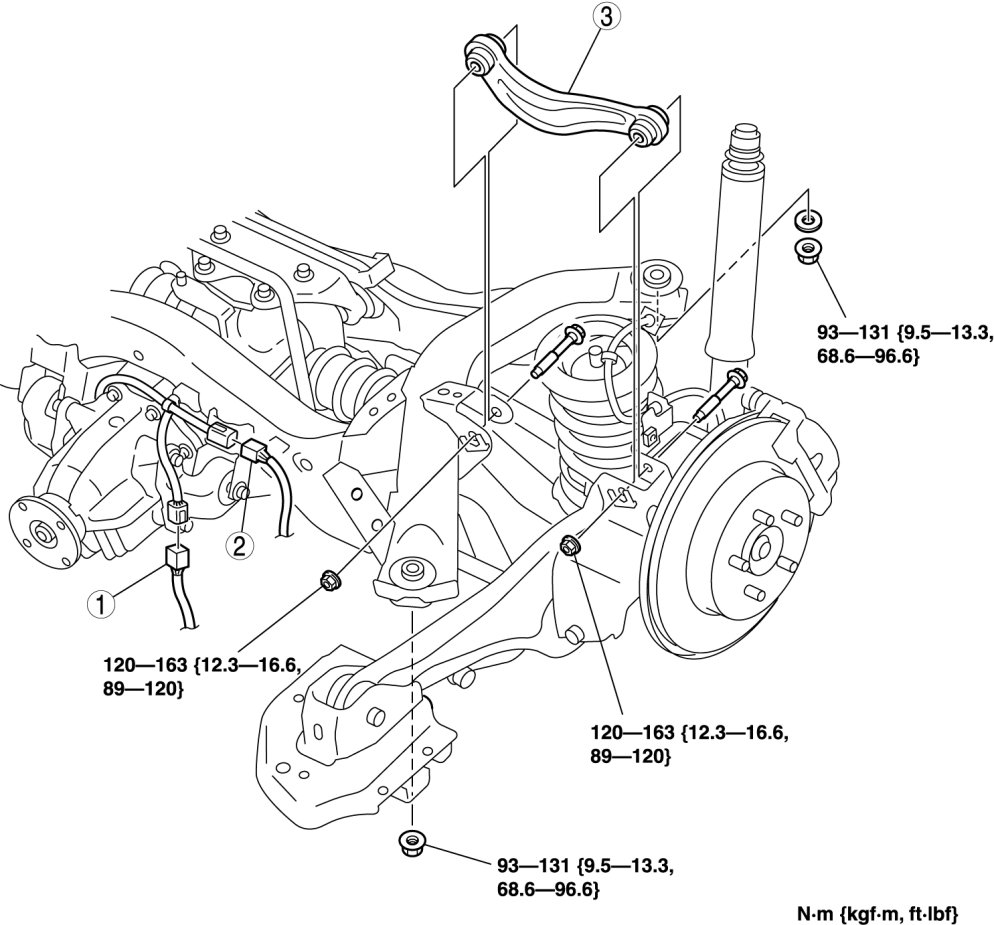 3

93—131 {9.5—13.3, 68.6—96.6}

2

1

120—163 {12.3—16.6, 89—120}

120—163 {12.3—16.6, 89—120}

93—131 {9.5—13.3, 68.6—96.6}

N·m {kgf·m, ft·lbf}