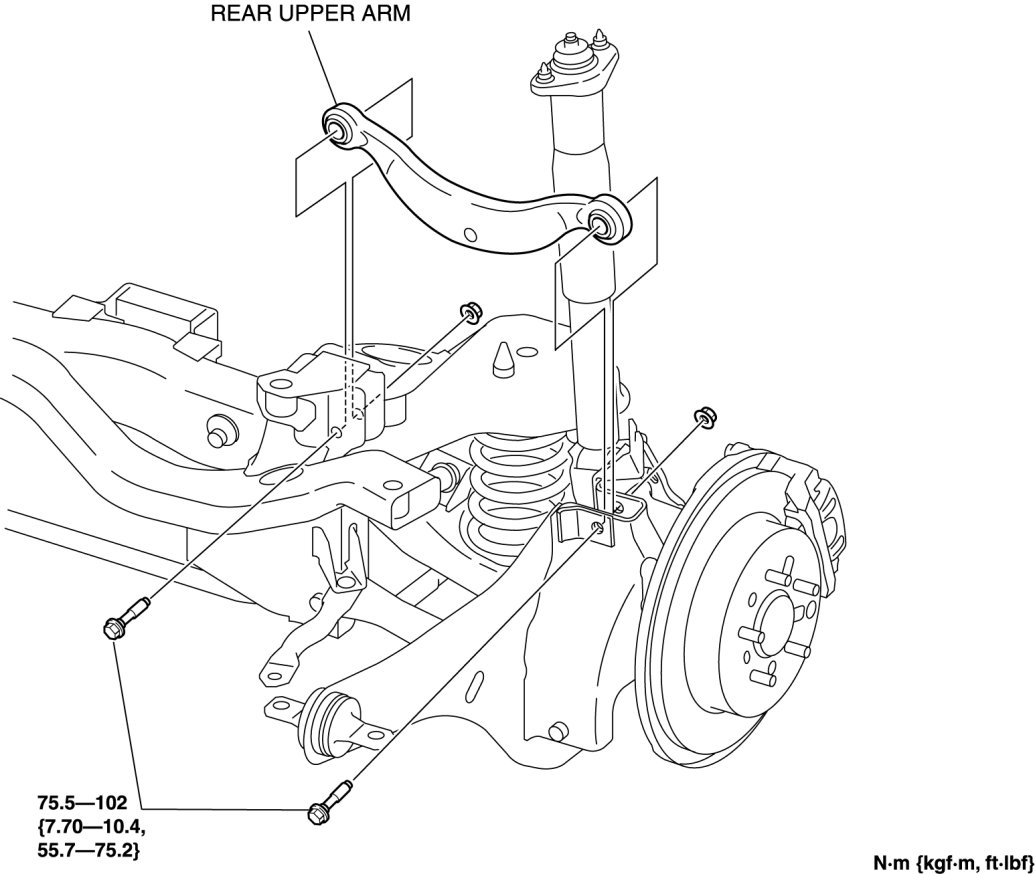 REAR UPPER ARM

75.5—102
{7.70—10.4,
55.7—75.2}

N·m {kgf·m, ft·lbf}