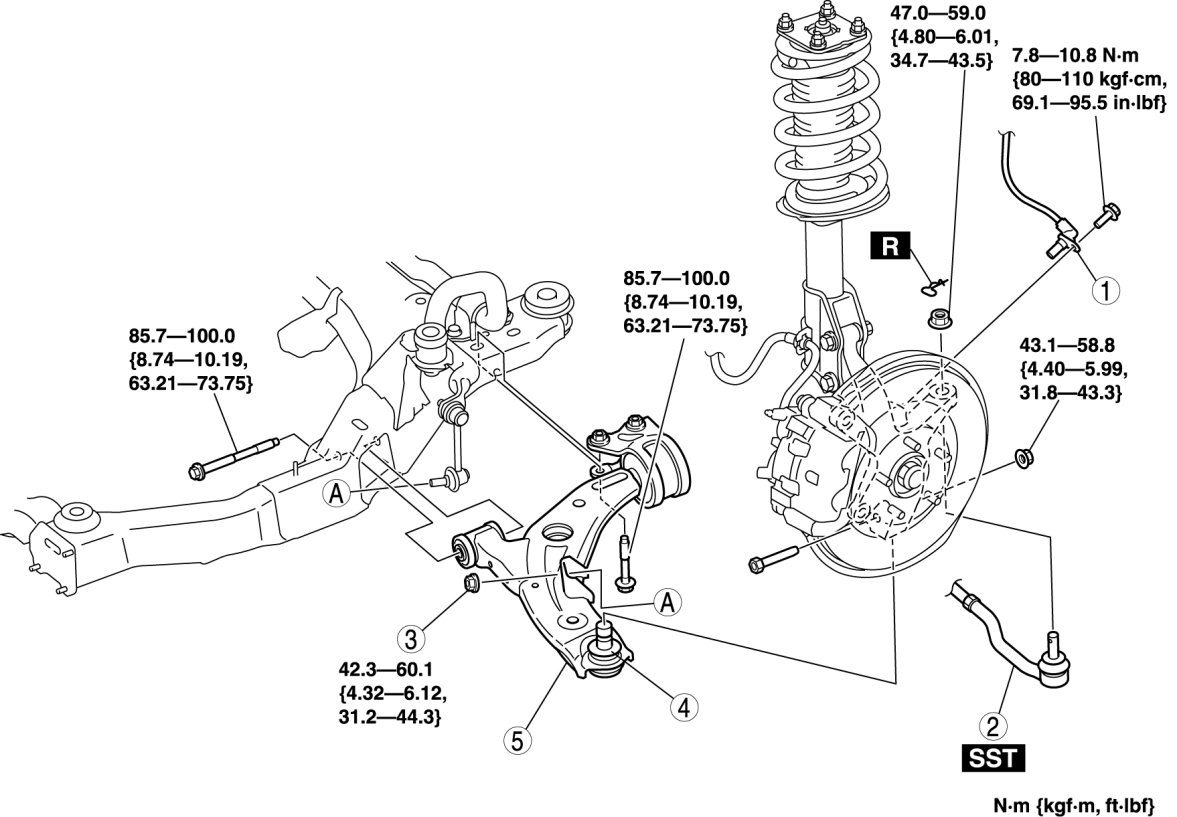 47.0—59.0
{4.80—6.01,
34.7—43.5}

7.8—10.8 N·m
{80—110 kgf·cm,
69.1—95.5 in·lbf}

R

1

85.7—100.0
{8.74—10.19,
63.21—73.75}

85.7—100.0
{8.74—10.19,
63.21—73.75}

43.1—58.8
{4.40—5.99,
31.8—43.3}

A

A

3

42.3—60.1
{4.32—6.12,
31.2—44.3}

4

5

2

SST

N·m {kgf·m, ft·lbf}