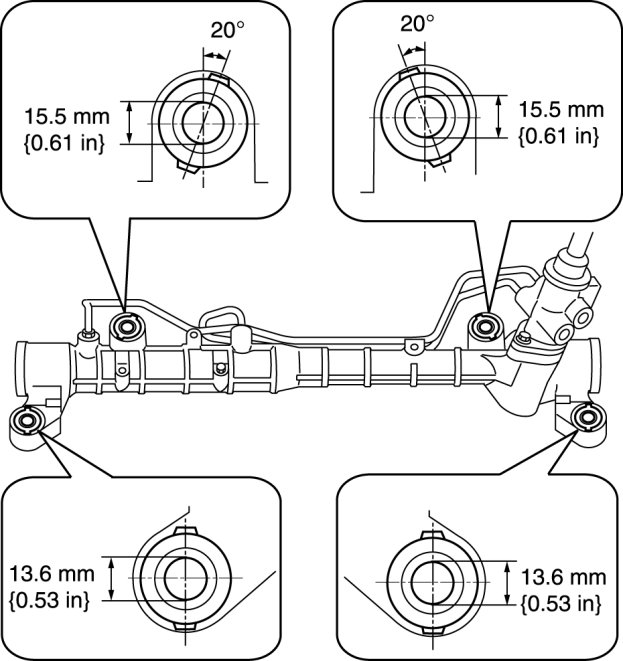 20°

15.5 mm
{0.61 in}

20°

15.5 mm
{0.61 in}

13.6 mm
{0.53 in}

13.6 mm
{0.53 in}