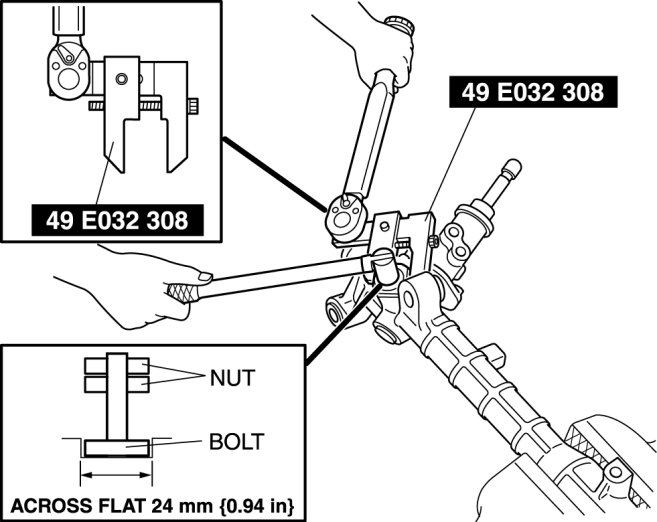 49 E032 308

49 E032 308

NUT

BOLT

ACROSS FLAT 24 mm {0.94 in}