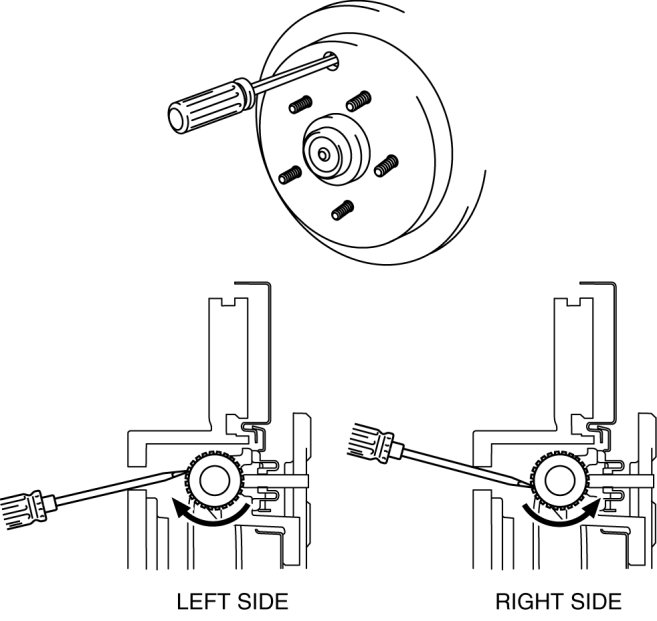 LEFT SIDE

RIGHT SIDE