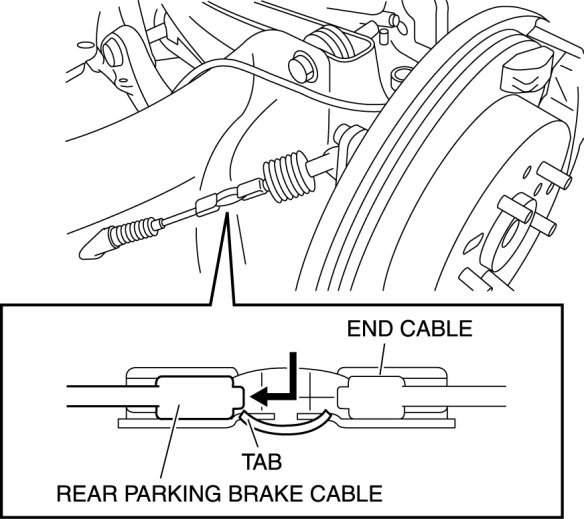 END CABLE
TAB
REAR PARKING BRAKE CABLE