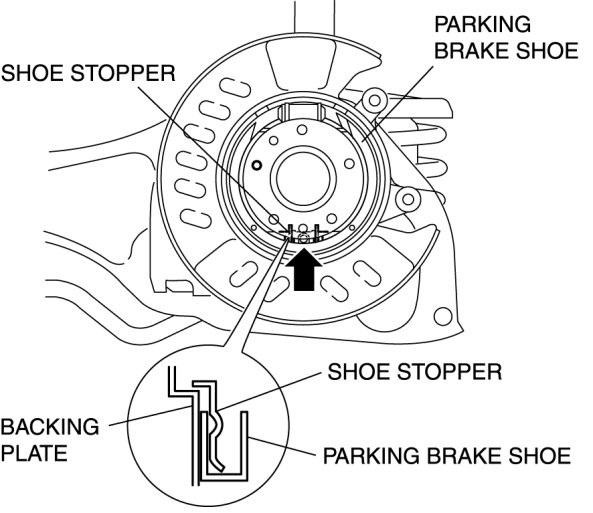 PARKING BRAKE SHOE

SHOE STOPPER

SHOE STOPPER

BACKING PLATE

PARKING BRAKE SHOE