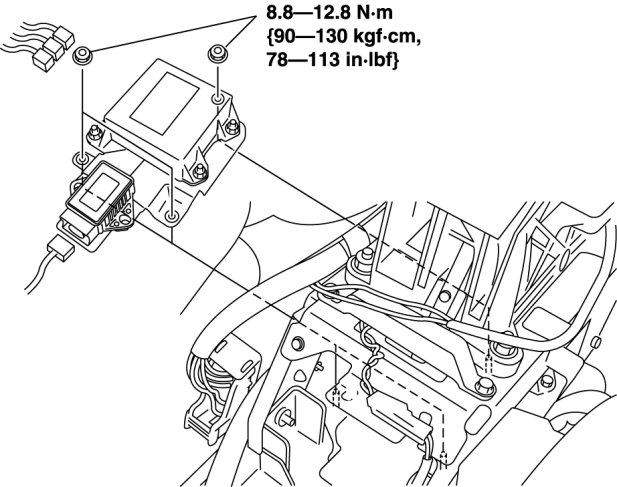 8.8—12.8 N·m
{90—130 kgf·cm,
78—113 in·lbf}