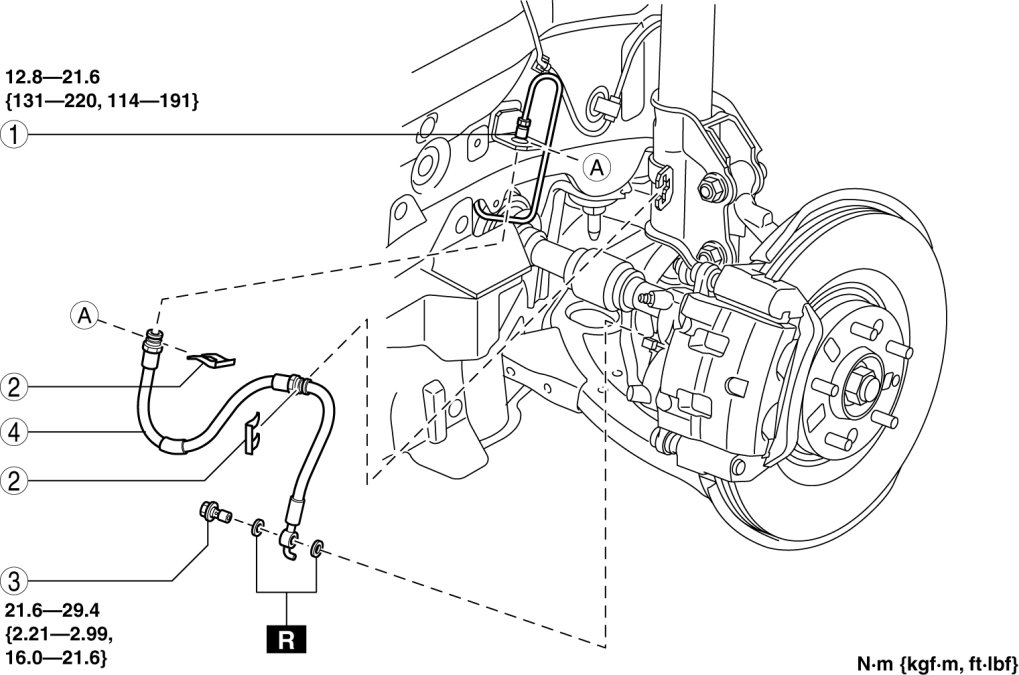 12.8—21.6
{131—220, 114—191}

1

A

A

2

4

2

3

21.6—29.4
{2.21—2.99,
16.0—21.6}

R

N·m {kgf·m, ft·lbf}