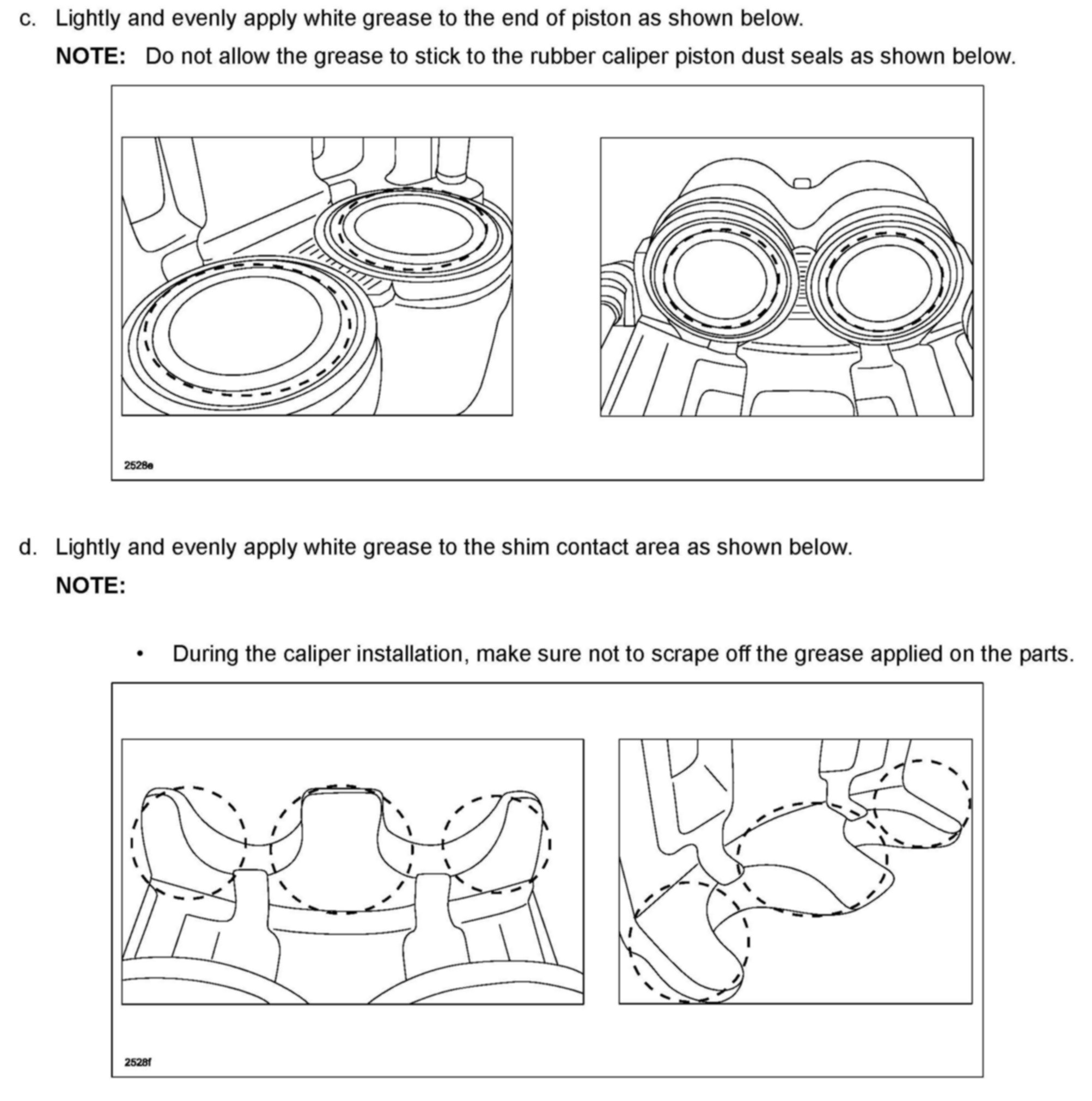 c. Lightly and evenly apply white grease to the end of piston as shown below.

NOTE: Do not allow the grease to stick to the rubber caliper piston dust seals as shown below.

2528e

d. Lightly and evenly apply white grease to the shim contact area as shown below.

NOTE:

• During the caliper installation, make sure not to scrape off the grease applied on the parts.

2528f