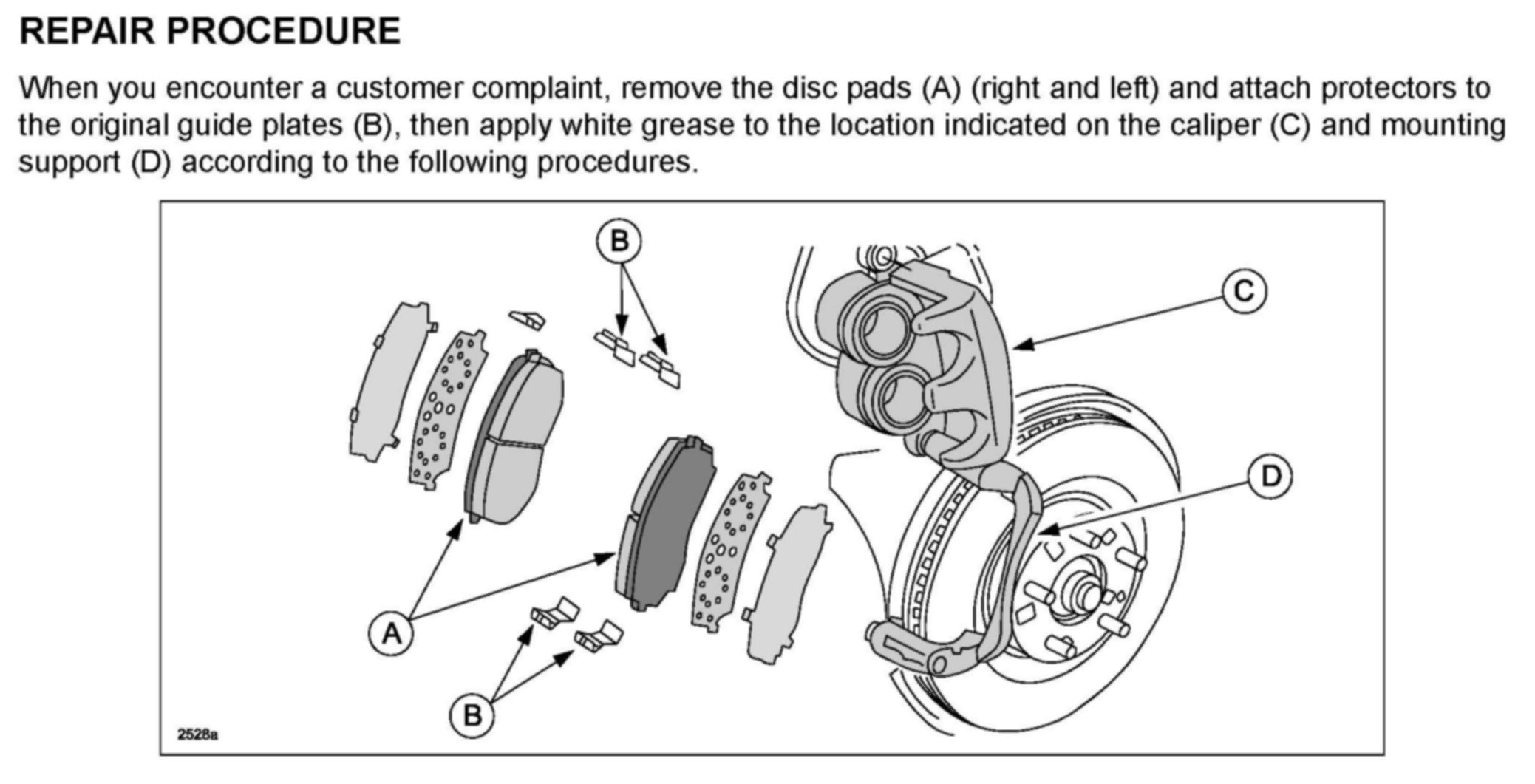 REPAIR PROCEDURE

When you encounter a customer complaint, remove the disc pads (A) (right and left) and attach protectors to the original guide plates (B), then apply white grease to the location indicated on the caliper (C) and mounting support (D) according to the following procedures.

B

C

D

A

B

2528a