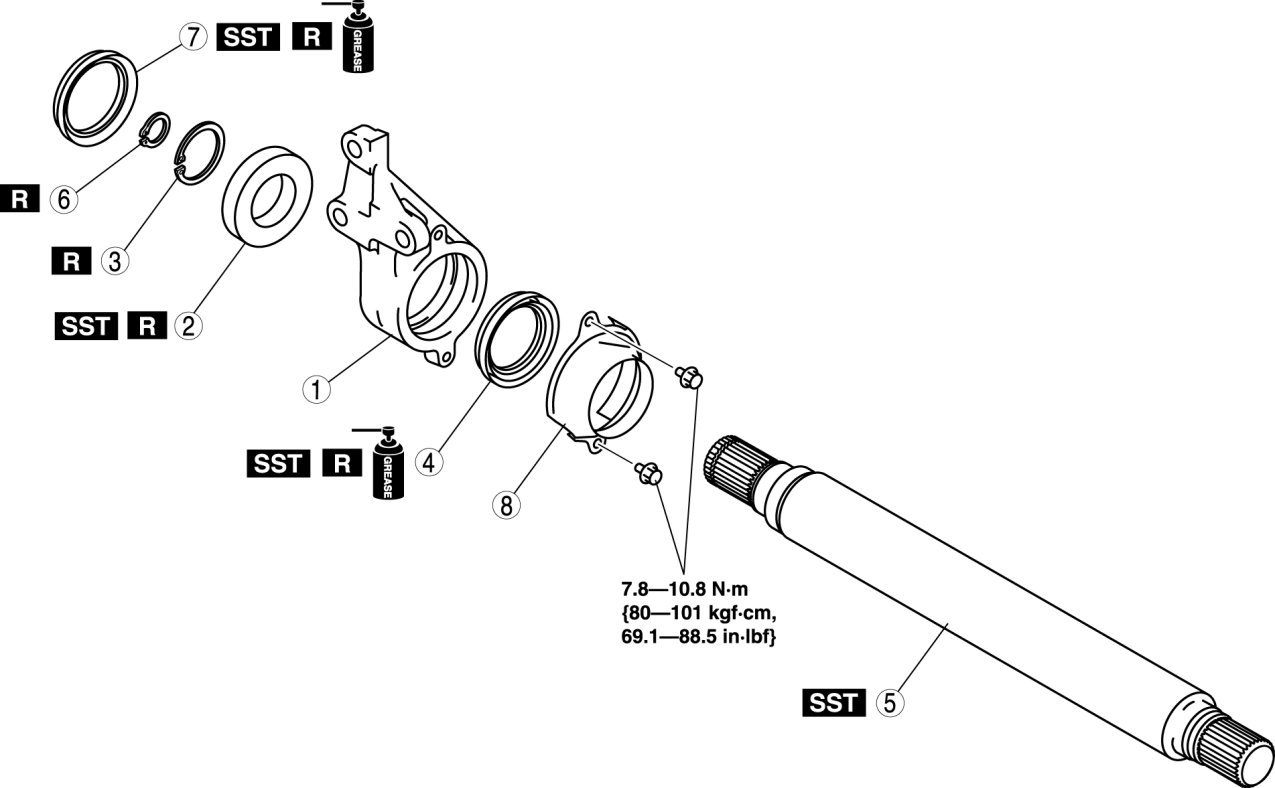 ⑦ SST R GREASE

R ⑥

R ③

SST R ②

①

SST R GREASE ④

⑧

7.8—10.8 N·m {80—101 kgf·cm, 69.1—88.5 in·lbf}

SST ⑤