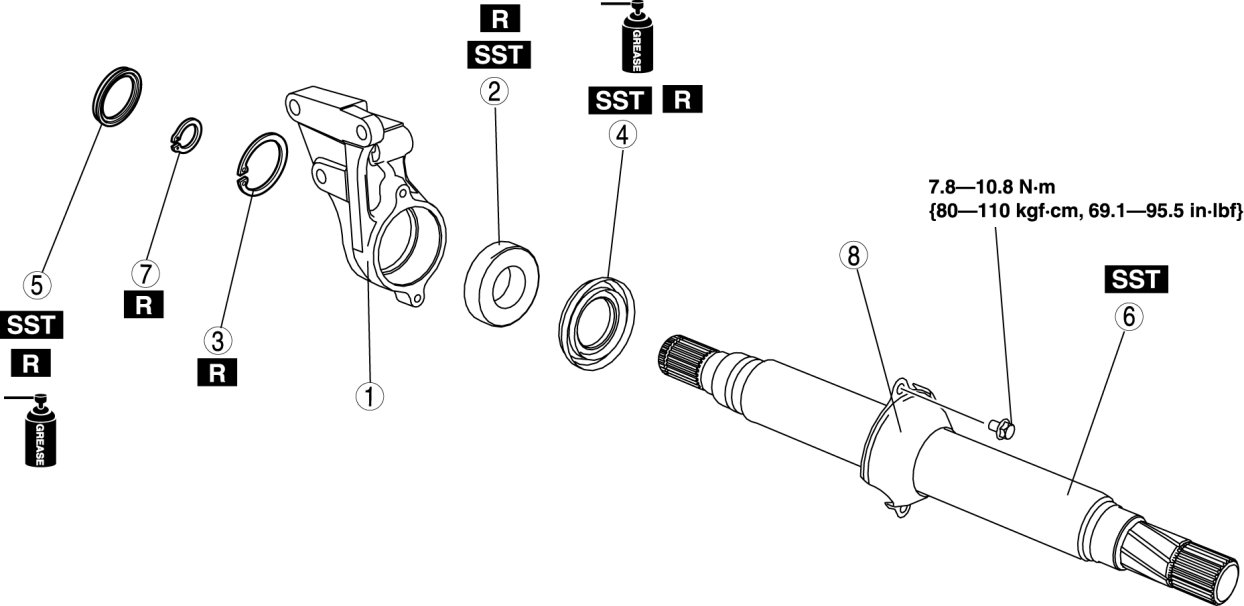 R
SST
2

GREASE
SST R
4

5
SST
R
GREASE

7
R

3
R

1

7.8—10.8 N·m
{80—110 kgf·cm, 69.1—95.5 in·lbf}

8

SST
6