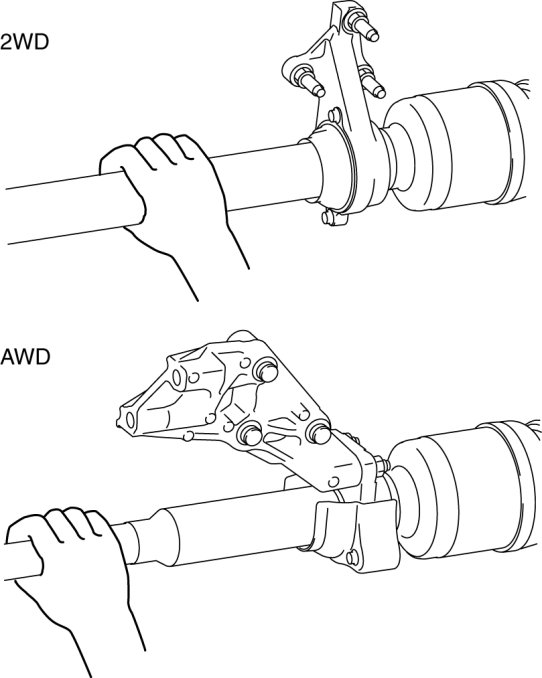 2WD

AWD