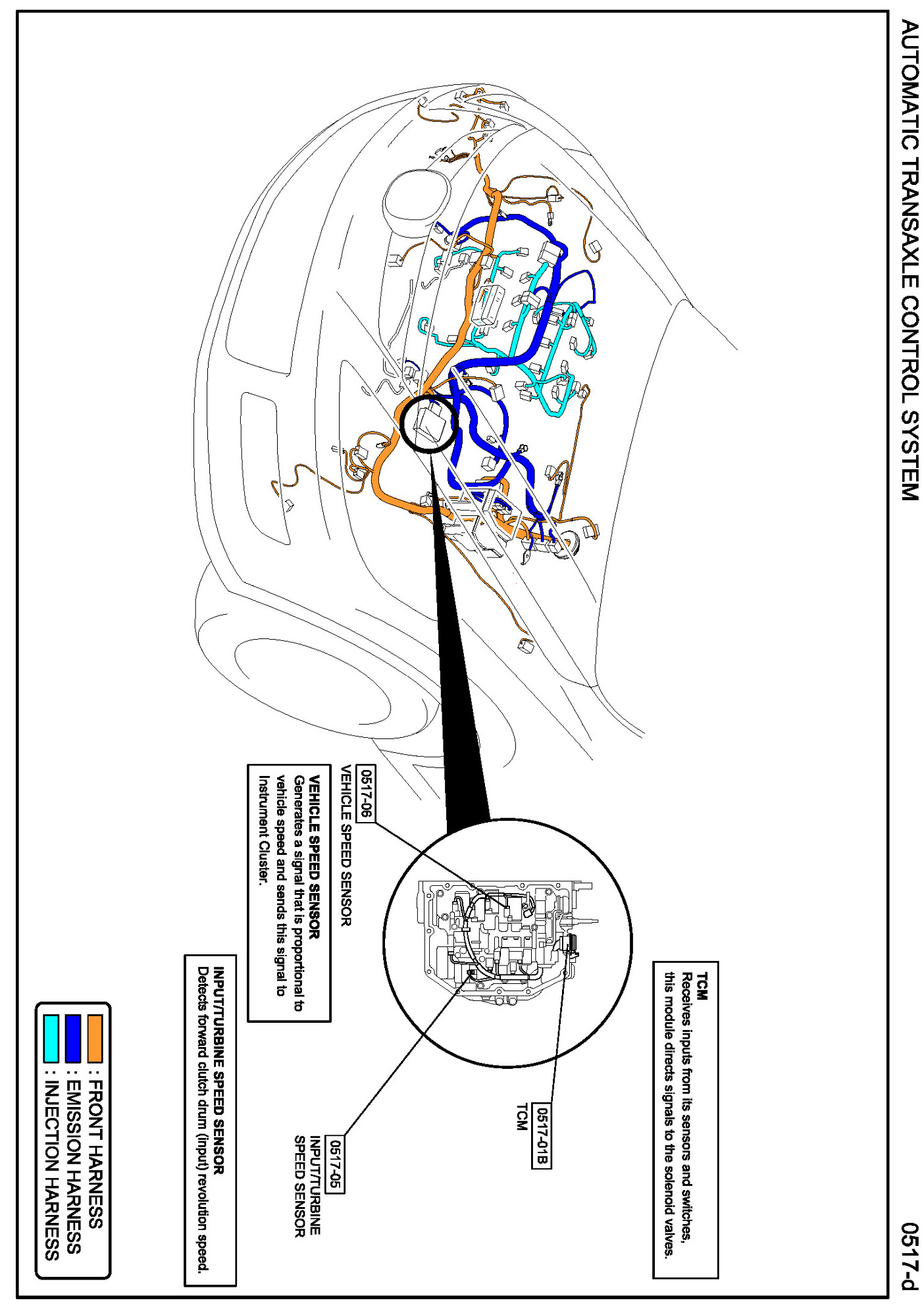 AUTOMATIC TRANSAXLE CONTROL SYSTEM

0517-d

TCM
Receives inputs from its sensors and switches, this module directs signals to the solenoid valves.

0517-01B
TCM

0517-06
VEHICLE SPEED SENSOR

VEHICLE SPEED SENSOR
Generates a signal that is proportional to vehicle speed and sends this signal to Instrument Cluster.

0517-05
INPUT/TURBINE SPEED SENSOR

INPUT/TURBINE SPEED SENSOR
Detects forward clutch drum (input) revolution speed.

: FRONT HARNESS
: EMISSION HARNESS
: INJECTION HARNESS