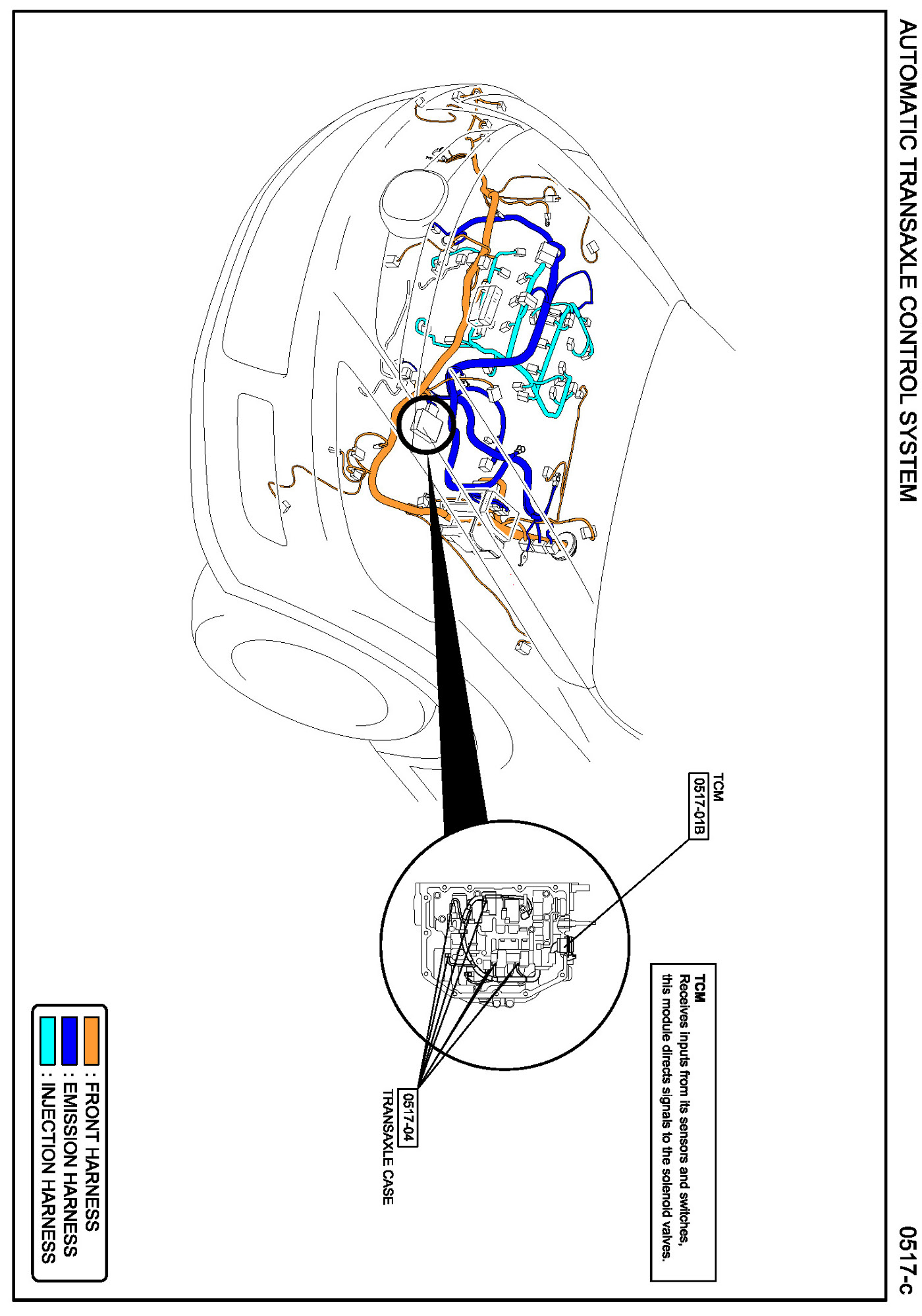 AUTOMATIC TRANSAXLE CONTROL SYSTEM

0517-c

TCM
0517-01B

TCM
Receives inputs from its sensors and switches, this module directs signals to the solenoid valves.

0517-04
TRANSAXLE CASE

: FRONT HARNESS
: EMISSION HARNESS
: INJECTION HARNESS