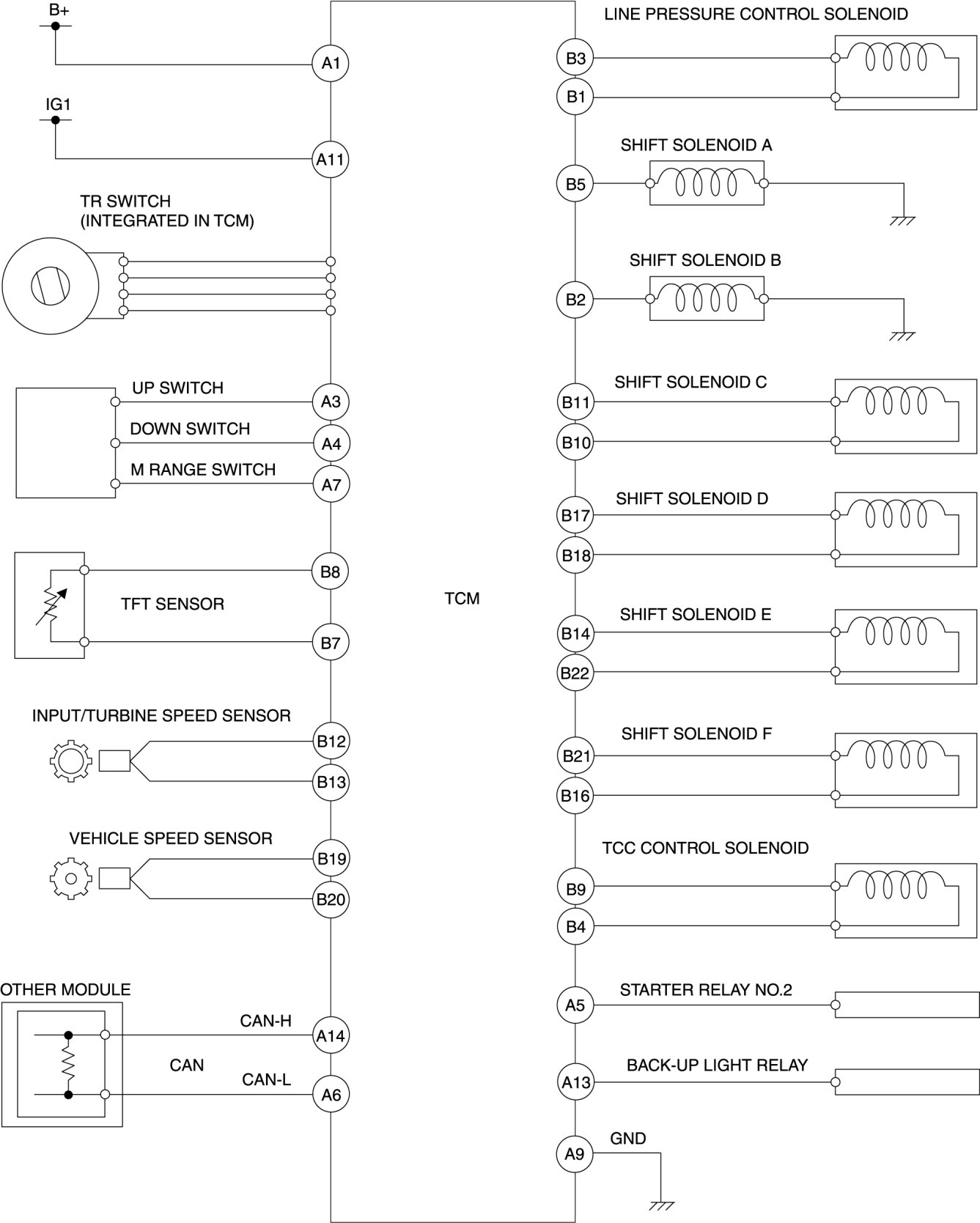 B+

A1

IG1

A11

TR SWITCH
(INTEGRATED IN TCM)

UP SWITCH
A3
DOWN SWITCH
A4
M RANGE SWITCH
A7

B8
TFT SENSOR
B7

INPUT/TURBINE SPEED SENSOR
B12
B13

VEHICLE SPEED SENSOR
B19
B20

OTHER MODULE
CAN-H
A14
CAN
CAN-L
A6

TCM

LINE PRESSURE CONTROL SOLENOID
B3
B1

SHIFT SOLENOID A
B5

SHIFT SOLENOID B
B2

SHIFT SOLENOID C
B11
B10

SHIFT SOLENOID D
B17
B18

SHIFT SOLENOID E
B14
B22

SHIFT SOLENOID F
B21
B16

TCC CONTROL SOLENOID
B9
B4

STARTER RELAY NO.2
A5

BACK-UP LIGHT RELAY
A13

GND
A9