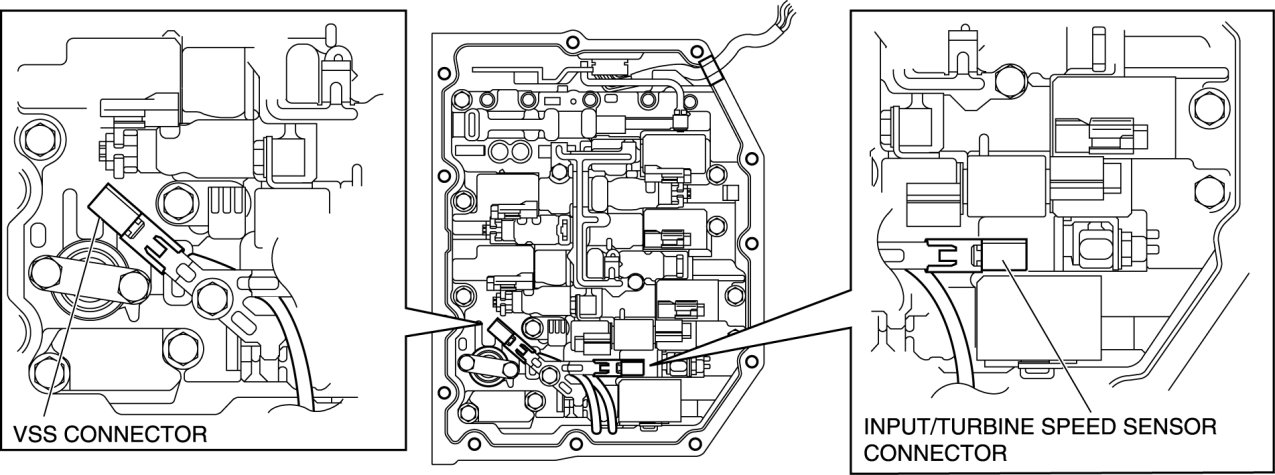 VSS CONNECTOR

INPUT/TURBINE SPEED SENSOR CONNECTOR