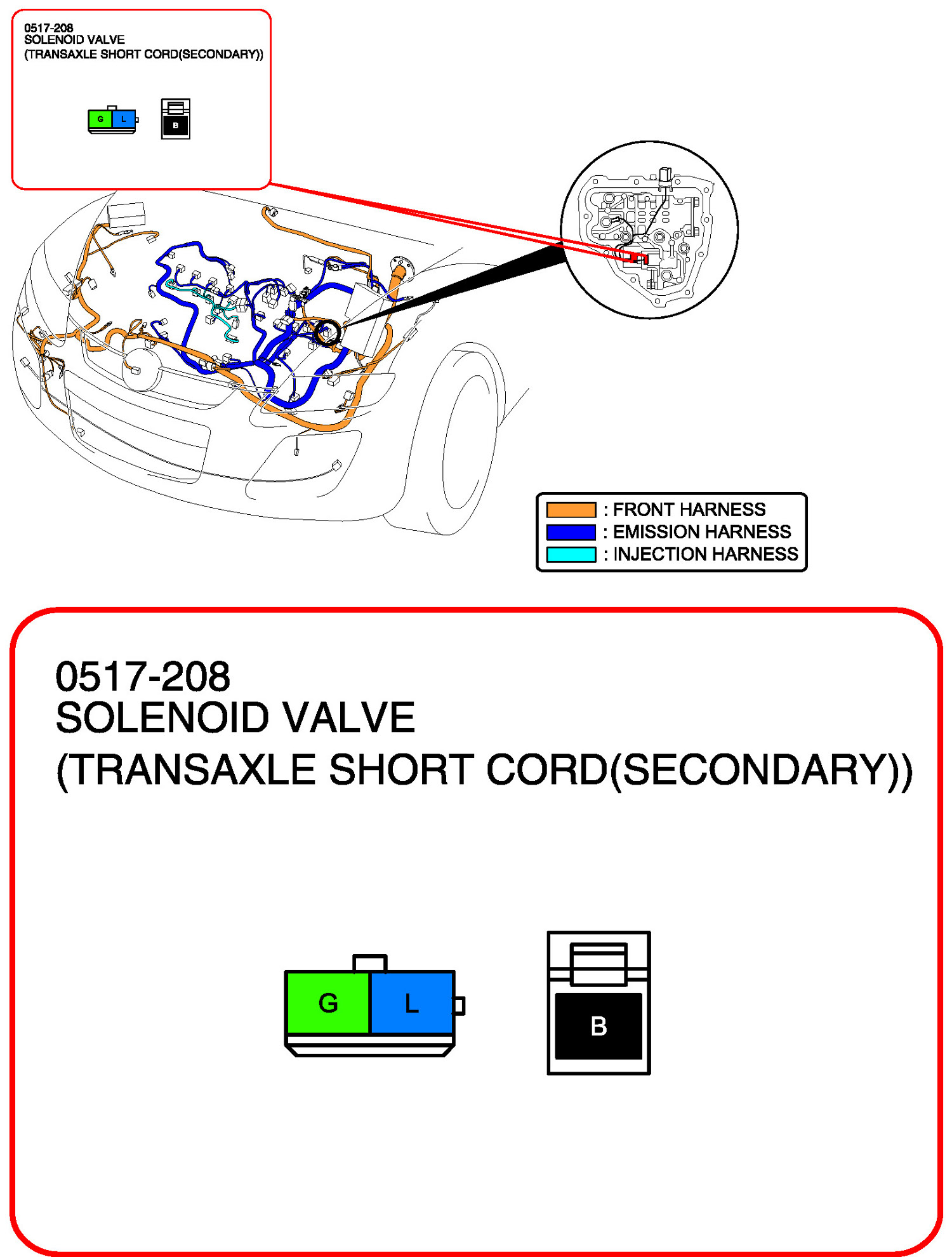 0517-208
SOLENOID VALVE
(TRANSAXLE SHORT CORD(SECONDARY))

G L

B

: FRONT HARNESS
: EMISSION HARNESS
: INJECTION HARNESS

0517-208
SOLENOID VALVE
(TRANSAXLE SHORT CORD(SECONDARY))

G L

B