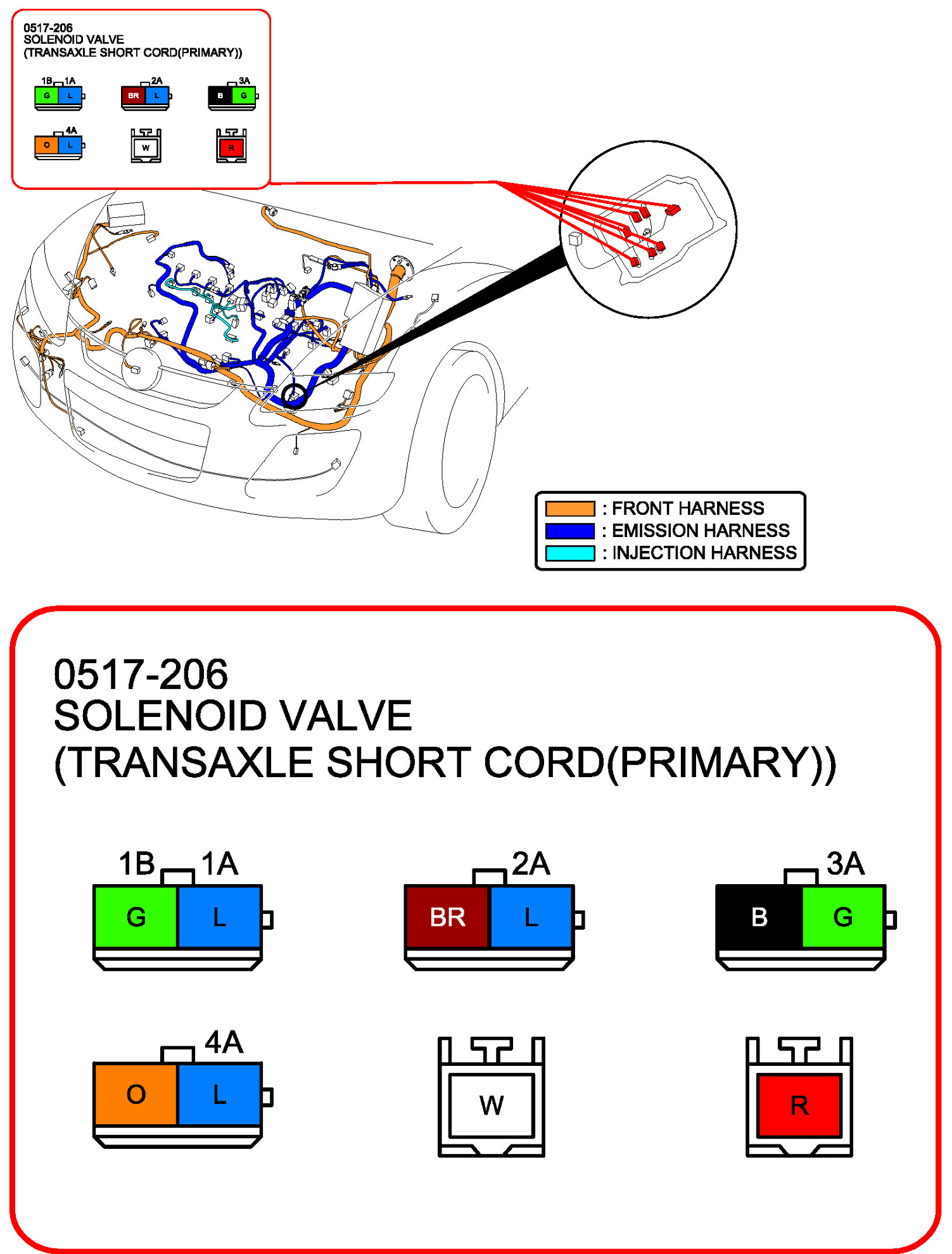 0517-206
SOLENOID VALVE
(TRANSAXLE SHORT CORD(PRIMARY))

1B 1A
G L

2A
BR L

3A
B G

4A
O L

W

R

: FRONT HARNESS
: EMISSION HARNESS
: INJECTION HARNESS

0517-206
SOLENOID VALVE
(TRANSAXLE SHORT CORD(PRIMARY))

1B 1A
G L

2A
BR L

3A
B G

4A
O L

W

R