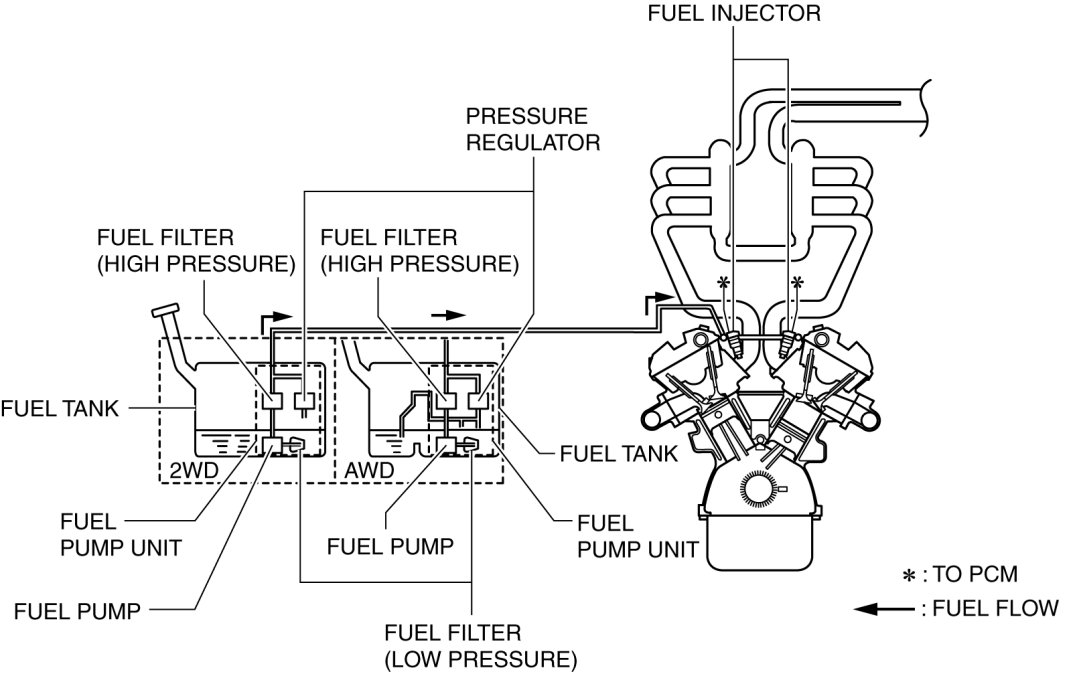 FUEL INJECTOR

PRESSURE REGULATOR

FUEL FILTER (HIGH PRESSURE)

FUEL FILTER (HIGH PRESSURE)

*

*

FUEL TANK

2WD

AWD

FUEL TANK

FUEL PUMP UNIT

FUEL PUMP

FUEL PUMP UNIT

FUEL PUMP

FUEL FILTER (LOW PRESSURE)

* : TO PCM

: FUEL FLOW