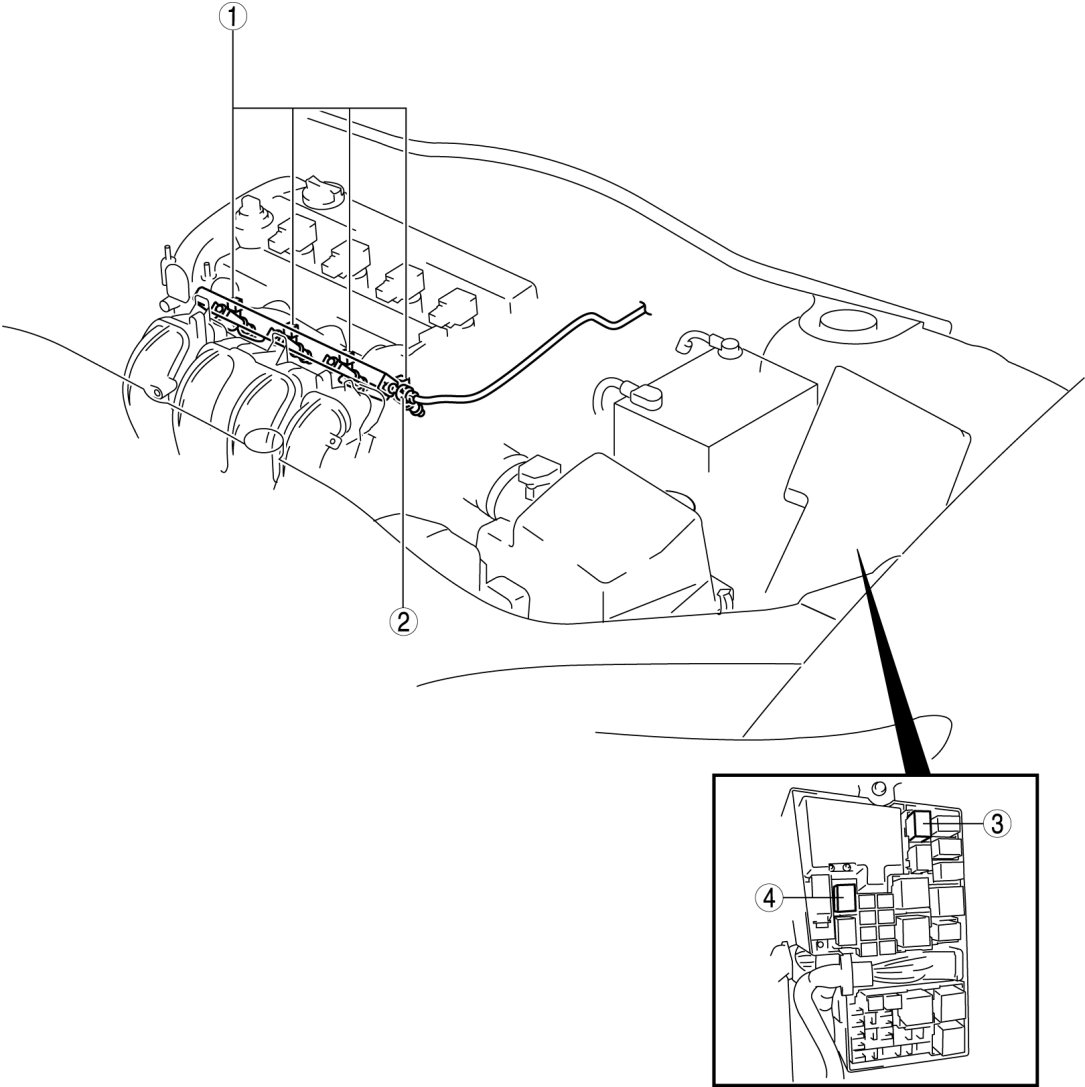 1
2
3
4