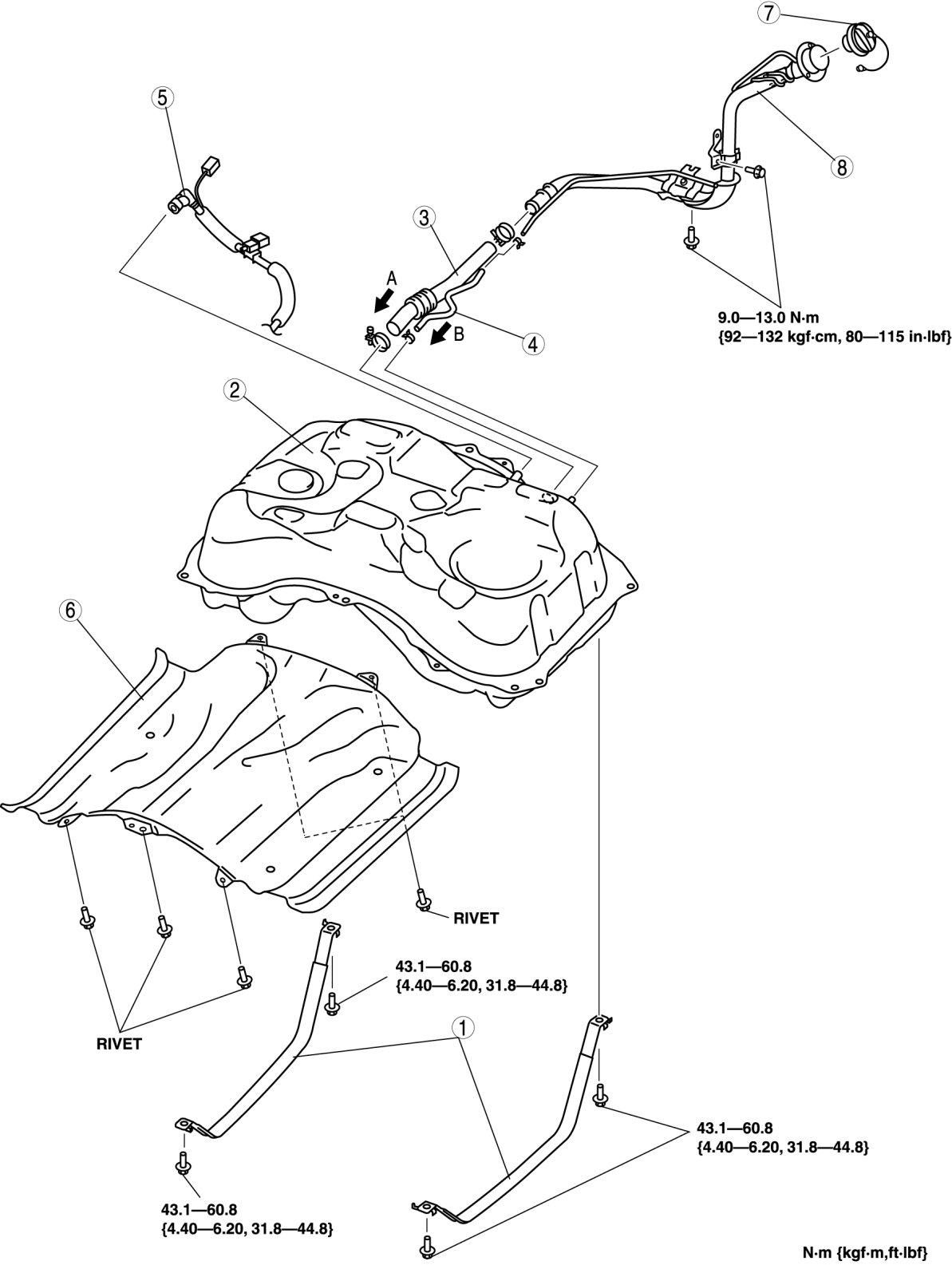 7

5

8

3

A

B

4

9.0—13.0 N·m
{92—132 kgf·cm, 80—115 in·lbf}

2

6

RIVET

43.1—60.8
{4.40—6.20, 31.8—44.8}

RIVET

1

43.1—60.8
{4.40—6.20, 31.8—44.8}

43.1—60.8
{4.40—6.20, 31.8—44.8}

N·m {kgf·m,ft·lbf}