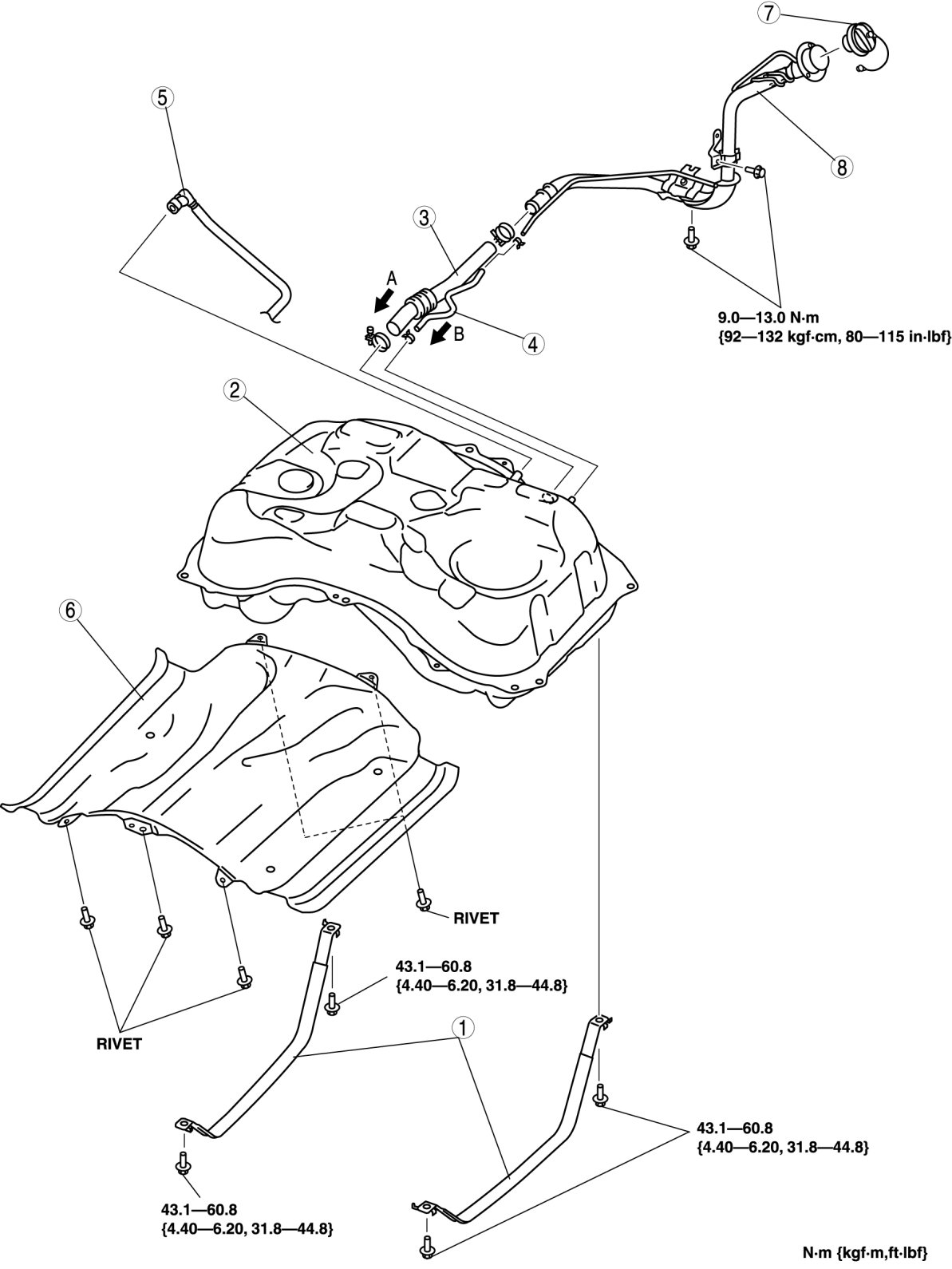 7

5

8

3

A

B

4

9.0—13.0 N·m
{92—132 kgf·cm, 80—115 in·lbf}

2

6

RIVET

43.1—60.8
{4.40—6.20, 31.8—44.8}

RIVET

1

43.1—60.8
{4.40—6.20, 31.8—44.8}

43.1—60.8
{4.40—6.20, 31.8—44.8}

N·m {kgf·m,ft·lbf}