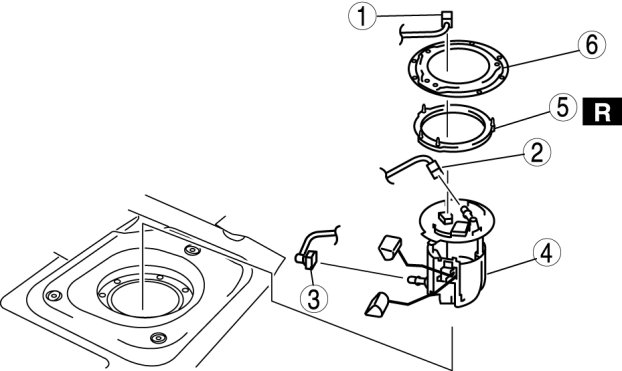 1
6
5
R
2
4
3